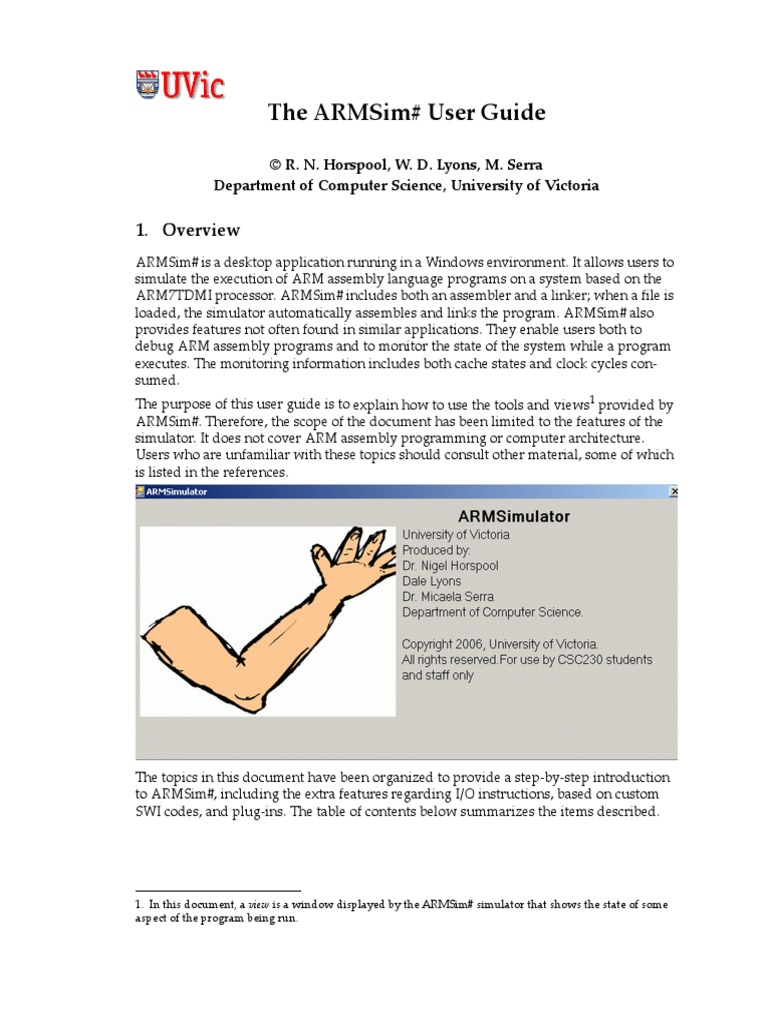 UVic

The ARMSim# User Guide

© R. N. Horspool, W. D. Lyons, M. Serra
Department of Computer Science, University of Victoria

1. Overview

ARMSim# is a desktop application running in a Windows environment. It allows users to simulate the execution of ARM assembly language programs on a system based on the ARM7TDMI processor. ARMSim# includes both an assembler and a linker; when a file is loaded, the simulator automatically assembles and links the program. ARMSim# also provides features not often found in similar applications. They enable users both to debug ARM assembly programs and to monitor the state of the system while a program executes. The monitoring information includes both cache states and clock cycles consumed.

The purpose of this user guide is to explain how to use the tools and views$^1$ provided by ARMSim#. Therefore, the scope of the document has been limited to the features of the simulator. It does not cover ARM assembly programming or computer architecture. Users who are unfamiliar with these topics should consult other material, some of which is listed in the references.

ARMSimulator

ARMSimulator
University of Victoria
Produced by:
Dr. Nigel Horspool
Dale Lyons
Dr. Micaela Serra
Department of Computer Science.

Copyright 2006, University of Victoria.
All rights reserved.For use by CSC230 students and staff only

The topics in this document have been organized to provide a step-by-step introduction to ARMSim#, including the extra features regarding I/O instructions, based on custom SWI codes, and plug-ins. The table of contents below summarizes the items described.

1. In this document, a view is a window displayed by the ARMSim# simulator that shows the state of some aspect of the program being run.