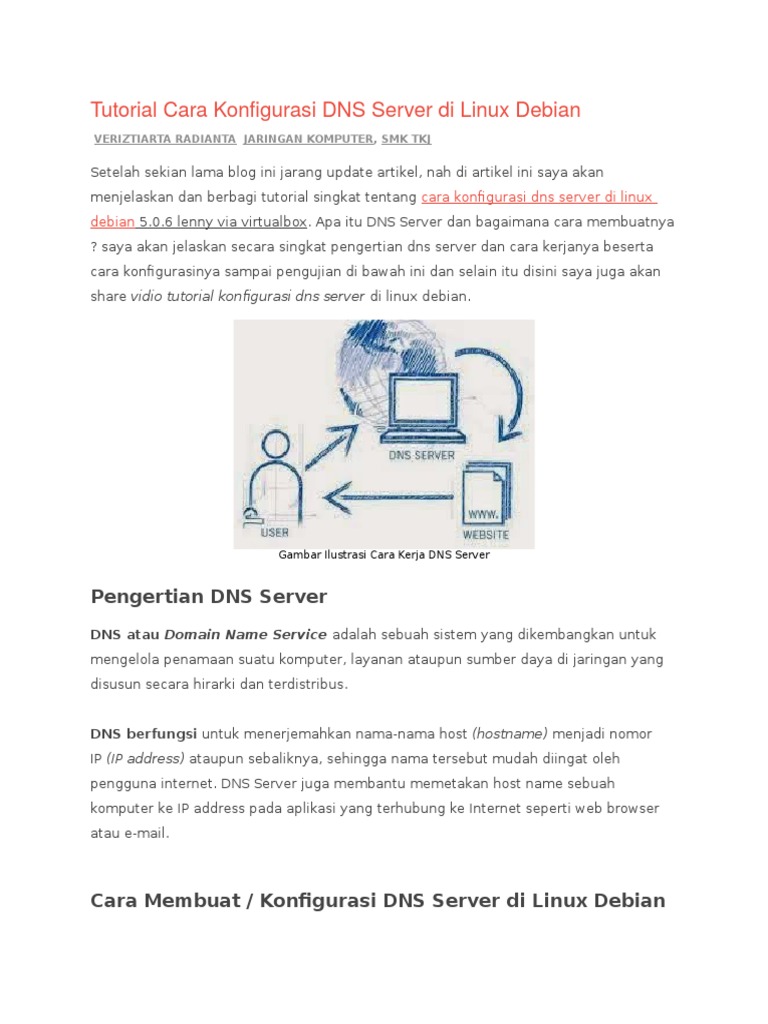 Tutorial Cara Konfigurasi DNS Server di Linux Debian

VERIZTIARTA RADIANTA JARINGAN KOMPUTER, SMK TKJ

Setelah sekian lama blog ini jarang update artikel, nah di artikel ini saya akan menjelaskan dan berbagi tutorial singkat tentang cara konfigurasi dns server di linux debian 5.0.6 lenny via virtualbox. Apa itu DNS Server dan bagaimana cara membuatnya ? saya akan jelaskan secara singkat pengertian dns server dan cara kerjanya beserta cara konfigurasinya sampai pengujian di bawah ini dan selain itu disini saya juga akan share vidio tutorial konfigurasi dns server di linux debian.

DNS SERVER

USER

WWW.

WEBSITE

Gambar Ilustrasi Cara Kerja DNS Server

Pengertian DNS Server

DNS atau Domain Name Service adalah sebuah sistem yang dikembangkan untuk mengelola penamaan suatu komputer, layanan ataupun sumber daya di jaringan yang disusun secara hirarki dan terdistribus.

DNS berfungsi untuk menerjemahkan nama-nama host (hostname) menjadi nomor IP (IP address) ataupun sebaliknya, sehingga nama tersebut mudah diingat oleh pengguna internet. DNS Server juga membantu memetakan host name sebuah komputer ke IP address pada aplikasi yang terhubung ke Internet seperti web browser atau e-mail.

Cara Membuat / Konfigurasi DNS Server di Linux Debian