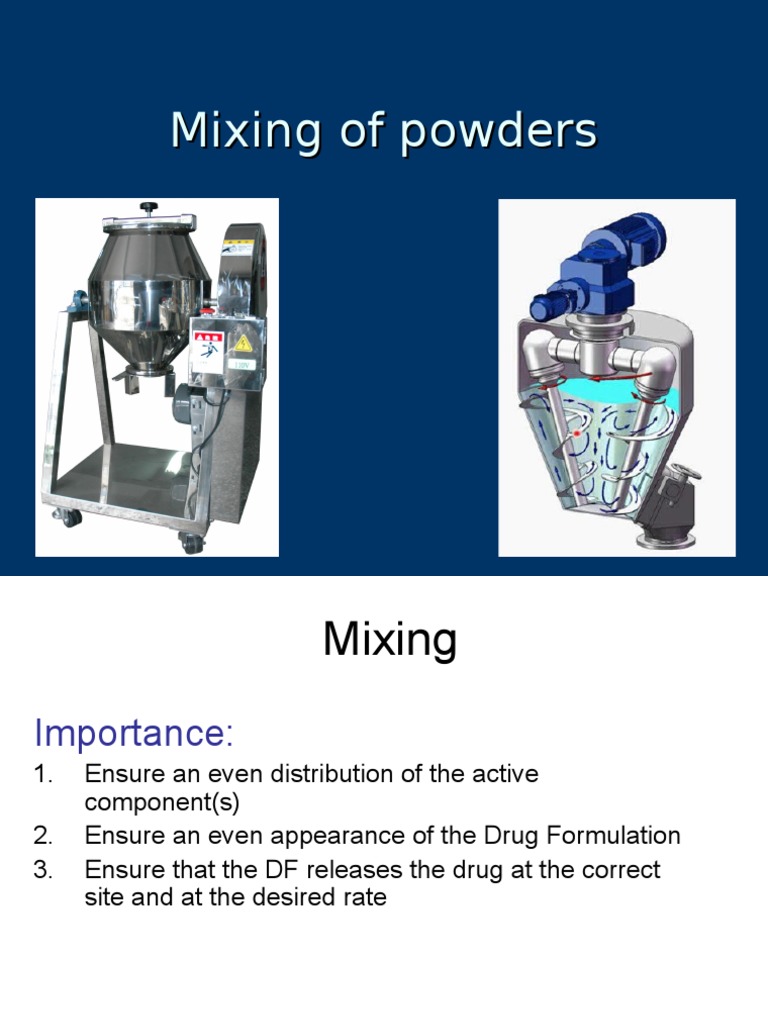 Mixing of powders

Mixing

Importance:

1. Ensure an even distribution of the active component(s)
2. Ensure an even appearance of the Drug Formulation
3. Ensure that the DF releases the drug at the correct site and at the desired rate