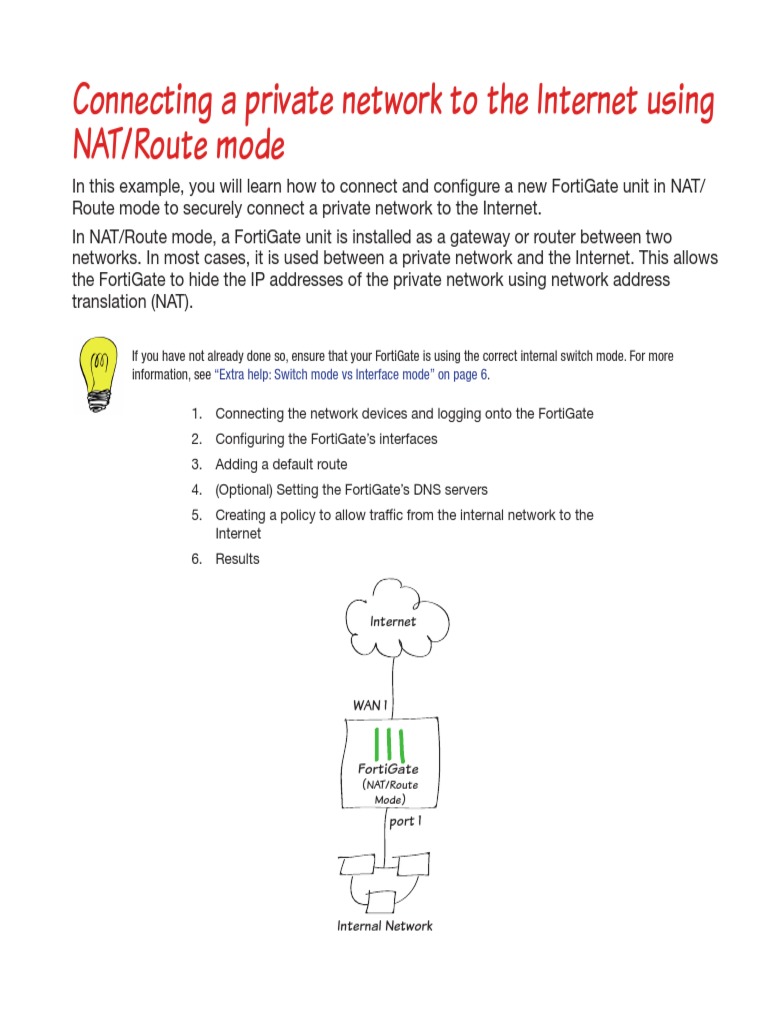 Connecting a private network to the Internet using NAT/Route mode

In this example, you will learn how to connect and configure a new FortiGate unit in NAT/Route mode to securely connect a private network to the Internet.

In NAT/Route mode, a FortiGate unit is installed as a gateway or router between two networks. In most cases, it is used between a private network and the Internet. This allows the FortiGate to hide the IP addresses of the private network using network address translation (NAT).

If you have not already done so, ensure that your FortiGate is using the correct internal switch mode. For more information, see "Extra help: Switch mode vs Interface mode" on page 6.

1. Connecting the network devices and logging onto the FortiGate
2. Configuring the FortiGate's interfaces
3. Adding a default route
4. (Optional) Setting the FortiGate's DNS servers
5. Creating a policy to allow traffic from the internal network to the Internet
6. Results

Internet

WAN 1

FortiGate
(NAT/Route Mode)

port 1

Internal Network