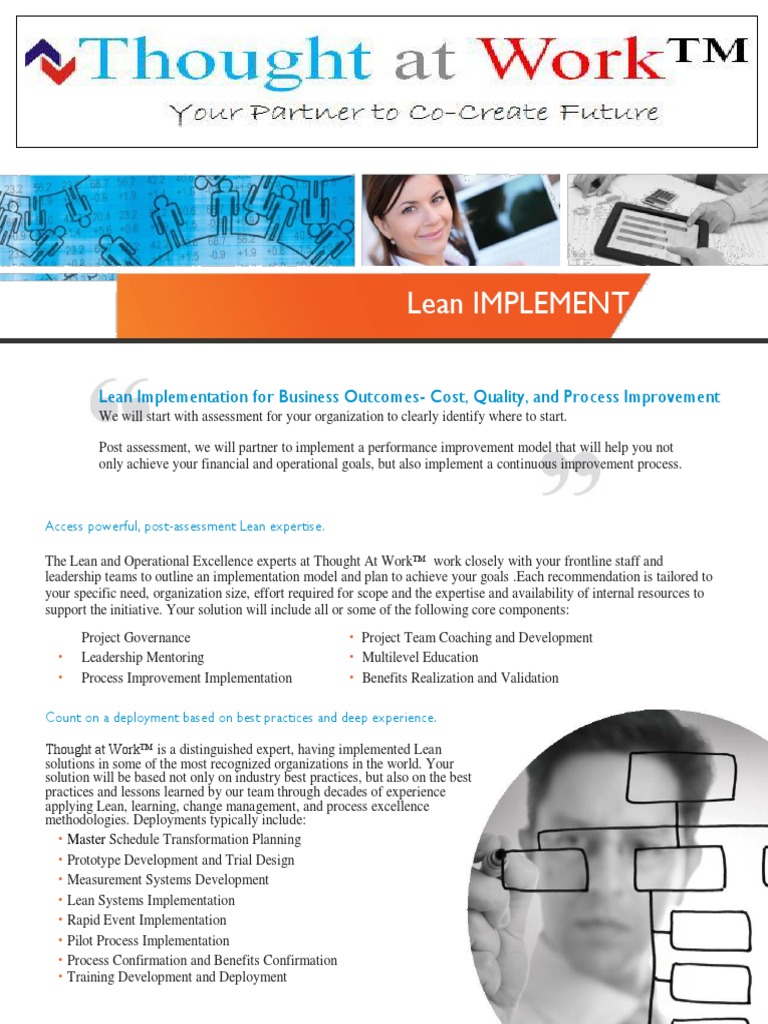 Thought at Work™

Your Partner to Co-Create Future

Lean IMPLEMENT

Lean Implementation for Business Outcomes- Cost, Quality, and Process Improvement

We will start with assessment for your organization to clearly identify where to start.

Post assessment, we will partner to implement a performance improvement model that will help you not only achieve your financial and operational goals, but also implement a continuous improvement process.

Access powerful, post-assessment Lean expertise.

The Lean and Operational Excellence experts at Thought At Work™ work closely with your frontline staff and leadership teams to outline an implementation model and plan to achieve your goals .Each recommendation is tailored to your specific need, organization size, effort required for scope and the expertise and availability of internal resources to support the initiative. Your solution will include all or some of the following core components:

Project Governance
• Leadership Mentoring
• Process Improvement Implementation

• Project Team Coaching and Development
• Multilevel Education
• Benefits Realization and Validation

Count on a deployment based on best practices and deep experience.

Thought at Work™ is a distinguished expert, having implemented Lean solutions in some of the most recognized organizations in the world. Your solution will be based not only on industry best practices, but also on the best practices and lessons learned by our team through decades of experience applying Lean, learning, change management, and process excellence methodologies. Deployments typically include:

• Master Schedule Transformation Planning
• Prototype Development and Trial Design
• Measurement Systems Development
• Lean Systems Implementation
• Rapid Event Implementation
• Pilot Process Implementation
• Process Confirmation and Benefits Confirmation
• Training Development and Deployment