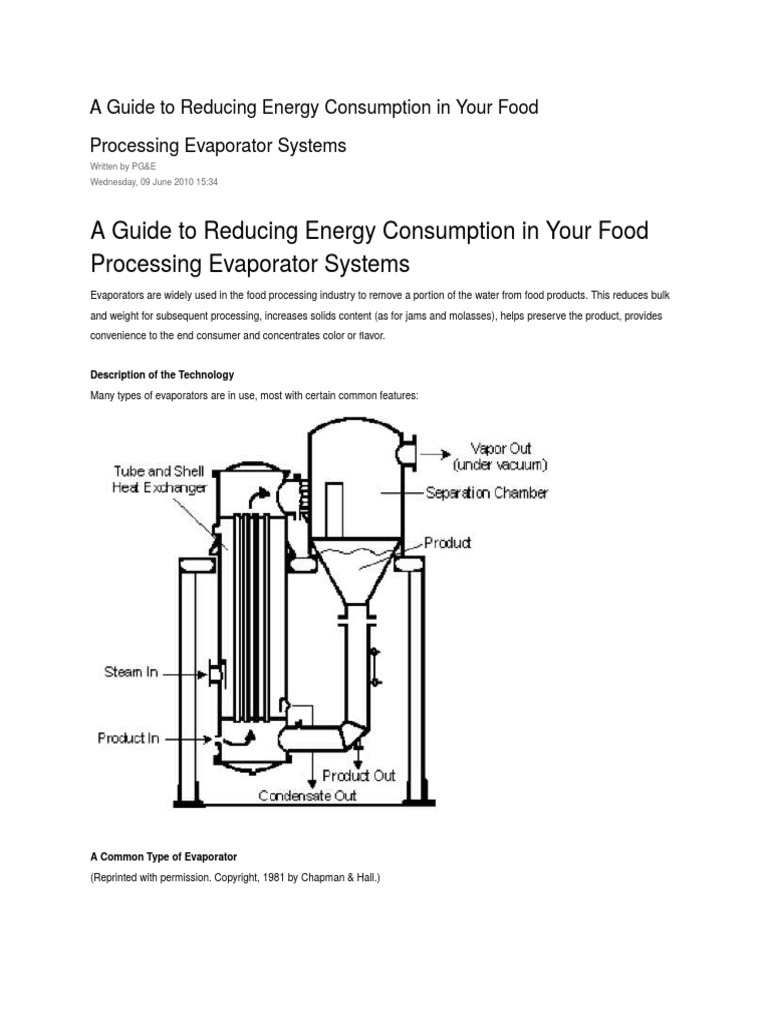 A Guide to Reducing Energy Consumption in Your Food Processing Evaporator Systems

Written by PG&E
Wednesday, 09 June 2010 15:34

A Guide to Reducing Energy Consumption in Your Food Processing Evaporator Systems

Evaporators are widely used in the food processing industry to remove a portion of the water from food products. This reduces bulk and weight for subsequent processing, increases solids content (as for jams and molasses), helps preserve the product, provides convenience to the end consumer and concentrates color or flavor.

Description of the Technology

Many types of evaporators are in use, most with certain common features:

Tube and Shell Heat Exchanger

Vapor Out (under vacuum)

Separation Chamber

Product

Steam In

Product In

Product Out

Condensate Out

A Common Type of Evaporator

(Reprinted with permission. Copyright, 1981 by Chapman & Hall.)