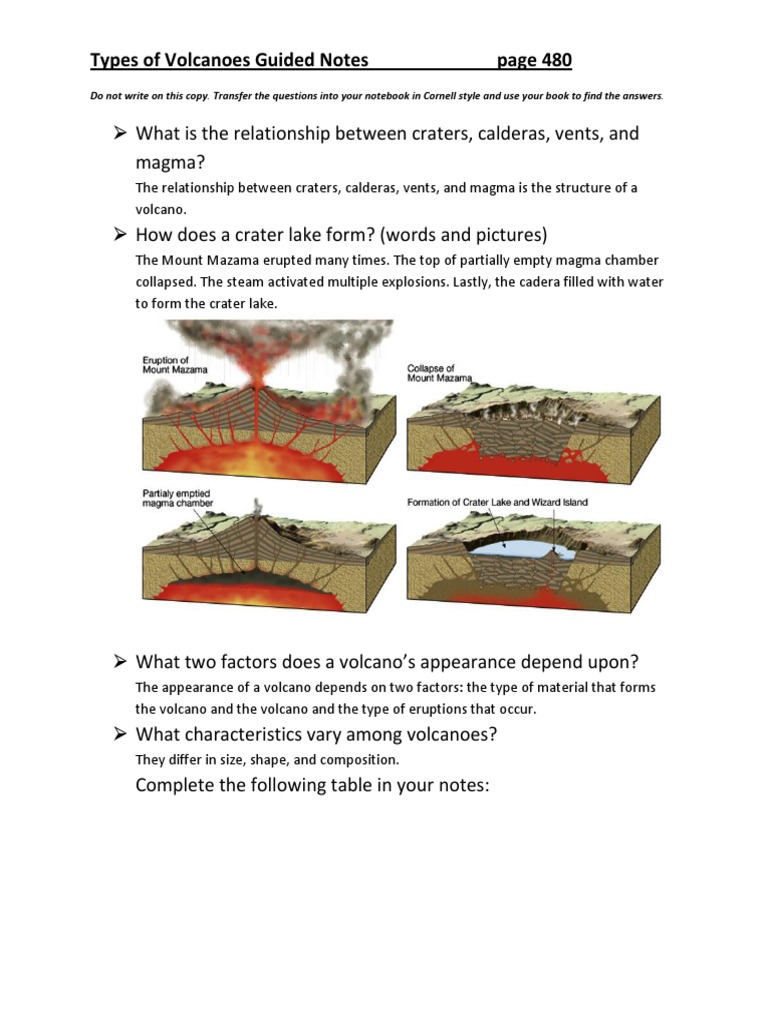 Types of Volcanoes Guided Notes page 480

Do not write on this copy. Transfer the questions into your notebook in Cornell style and use your book to find the answers.

➢ What is the relationship between craters, calderas, vents, and magma?

The relationship between craters, calderas, vents, and magma is the structure of a volcano.

➢ How does a crater lake form? (words and pictures)

The Mount Mazama erupted many times. The top of partially empty magma chamber collapsed. The steam activated multiple explosions. Lastly, the cadera filled with water to form the crater lake.

Eruption of Mount Mazama

Collapse of Mount Mazama

Partialy emptied magma chamber

Formation of Crater Lake and Wizard Island

➢ What two factors does a volcano's appearance depend upon?

The appearance of a volcano depends on two factors: the type of material that forms the volcano and the volcano and the type of eruptions that occur.

➢ What characteristics vary among volcanoes?

They differ in size, shape, and composition.

Complete the following table in your notes: