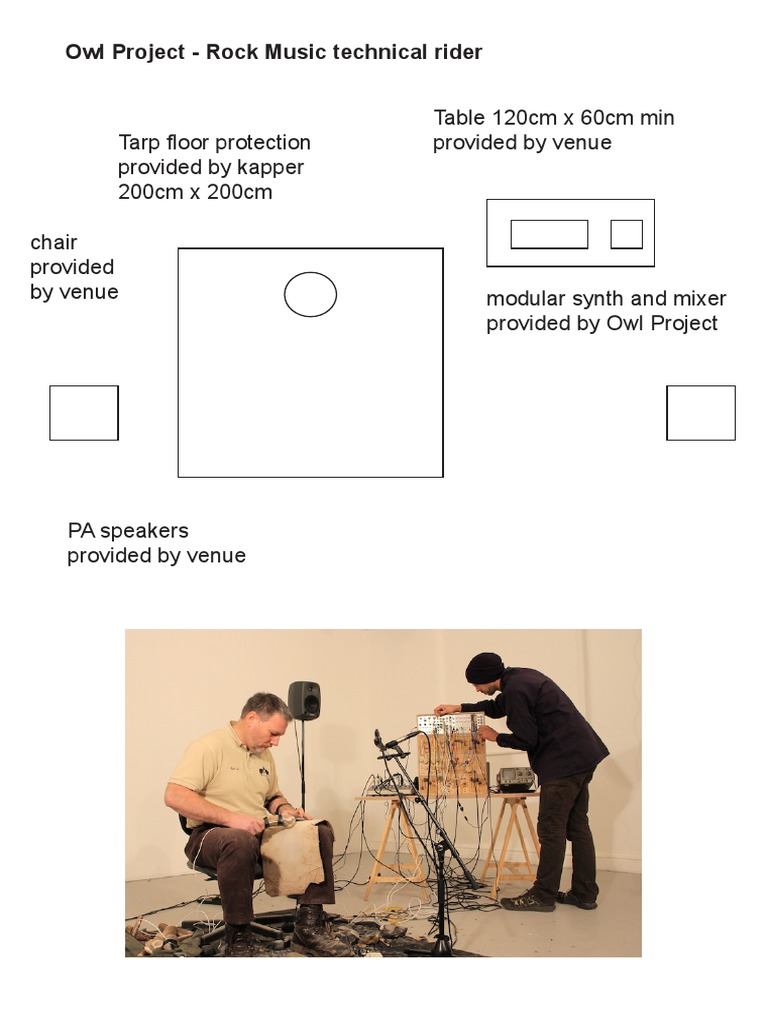 Owl Project - Rock Music technical rider

Tarp floor protection
provided by kapper
200cm x 200cm

Table 120cm x 60cm min
provided by venue

chair
provided
by venue

modular synth and mixer
provided by Owl Project

PA speakers
provided by venue