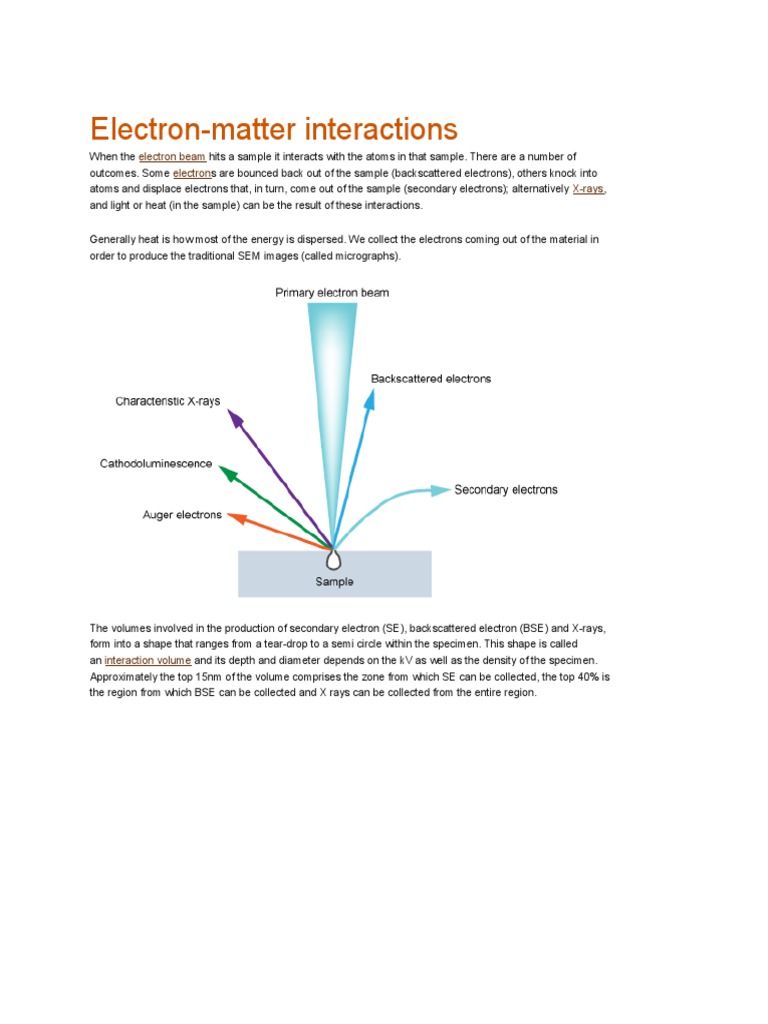 Electron-matter interactions

When the electron beam hits a sample it interacts with the atoms in that sample. There are a number of outcomes. Some electrons are bounced back out of the sample (backscattered electrons), others knock into atoms and displace electrons that, in turn, come out of the sample (secondary electrons); alternatively X-rays, and light or heat (in the sample) can be the result of these interactions.

Generally heat is how most of the energy is dispersed. We collect the electrons coming out of the material in order to produce the traditional SEM images (called micrographs).

Primary electron beam

Backscattered electrons

Characteristic X-rays

Cathodoluminescence

Secondary electrons

Auger electrons

Sample

The volumes involved in the production of secondary electron (SE), backscattered electron (BSE) and X-rays, form into a shape that ranges from a tear-drop to a semi circle within the specimen. This shape is called an interaction volume and its depth and diameter depends on the kV as well as the density of the specimen. Approximately the top 15nm of the volume comprises the zone from which SE can be collected, the top 40% is the region from which BSE can be collected and X rays can be collected from the entire region.