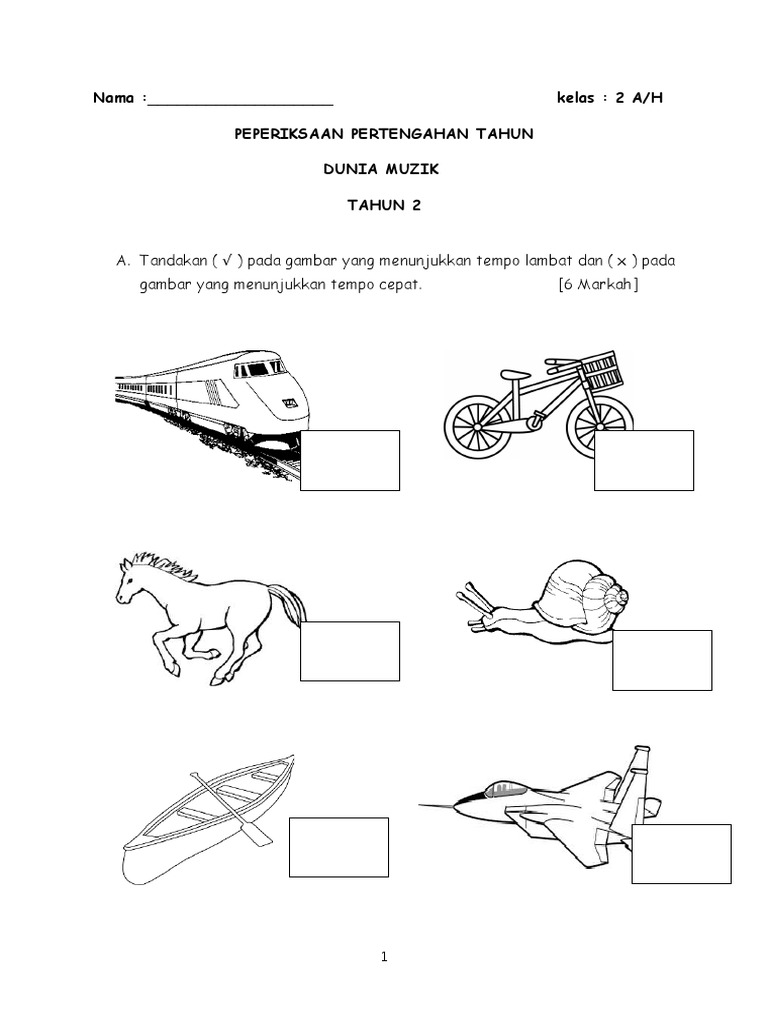 Nama :____________________ kelas : 2 A/H

PEPERIKSAAN PERTENGAHAN TAHUN

DUNIA MUZIK

TAHUN 2

A. Tandakan ( √ ) pada gambar yang menunjukkan tempo lambat dan ( x ) pada gambar yang menunjukkan tempo cepat. [6 Markah]

1