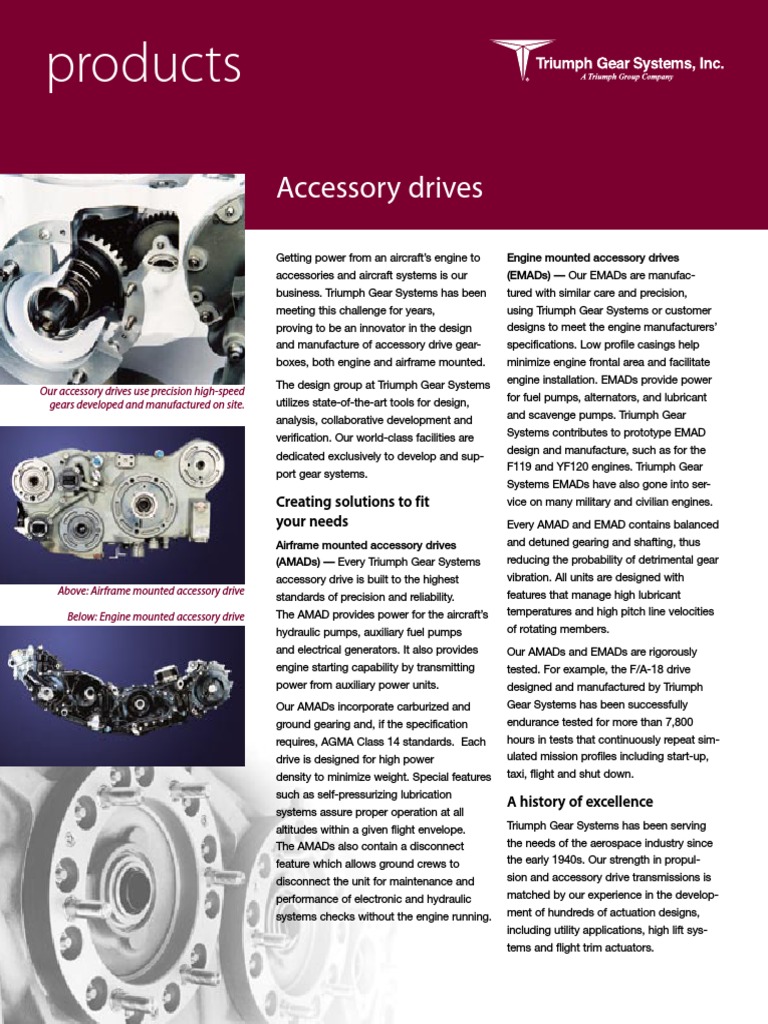 products

Triumph Gear Systems, Inc.
A Triumph Group Company

Accessory drives

Our accessory drives use precision high-speed gears developed and manufactured on site.

Above: Airframe mounted accessory drive

Below: Engine mounted accessory drive

Getting power from an aircraft's engine to accessories and aircraft systems is our business. Triumph Gear Systems has been meeting this challenge for years, proving to be an innovator in the design and manufacture of accessory drive gearboxes, both engine and airframe mounted.

The design group at Triumph Gear Systems utilizes state-of-the-art tools for design, analysis, collaborative development and verification. Our world-class facilities are dedicated exclusively to develop and support gear systems.

Creating solutions to fit your needs

Airframe mounted accessory drives (AMADs) — Every Triumph Gear Systems accessory drive is built to the highest standards of precision and reliability. The AMAD provides power for the aircraft's hydraulic pumps, auxiliary fuel pumps and electrical generators. It also provides engine starting capability by transmitting power from auxiliary power units.

Our AMADs incorporate carburized and ground gearing and, if the specification requires, AGMA Class 14 standards. Each drive is designed for high power density to minimize weight. Special features such as self-pressurizing lubrication systems assure proper operation at all altitudes within a given flight envelope. The AMADs also contain a disconnect feature which allows ground crews to disconnect the unit for maintenance and performance of electronic and hydraulic systems checks without the engine running.

Engine mounted accessory drives (EMADs) — Our EMADs are manufactured with similar care and precision, using Triumph Gear Systems or customer designs to meet the engine manufacturers' specifications. Low profile casings help minimize engine frontal area and facilitate engine installation. EMADs provide power for fuel pumps, alternators, and lubricant and scavenge pumps. Triumph Gear Systems contributes to prototype EMAD design and manufacture, such as for the F119 and YF120 engines. Triumph Gear Systems EMADs have also gone into service on many military and civilian engines.

Every AMAD and EMAD contains balanced and detuned gearing and shafting, thus reducing the probability of detrimental gear vibration. All units are designed with features that manage high lubricant temperatures and high pitch line velocities of rotating members.

Our AMADs and EMADs are rigorously tested. For example, the F/A-18 drive designed and manufactured by Triumph Gear Systems has been successfully endurance tested for more than 7,800 hours in tests that continuously repeat simulated mission profiles including start-up, taxi, flight and shut down.

A history of excellence

Triumph Gear Systems has been serving the needs of the aerospace industry since the early 1940s. Our strength in propulsion and accessory drive transmissions is matched by our experience in the development of hundreds of actuation designs, including utility applications, high lift systems and flight trim actuators.