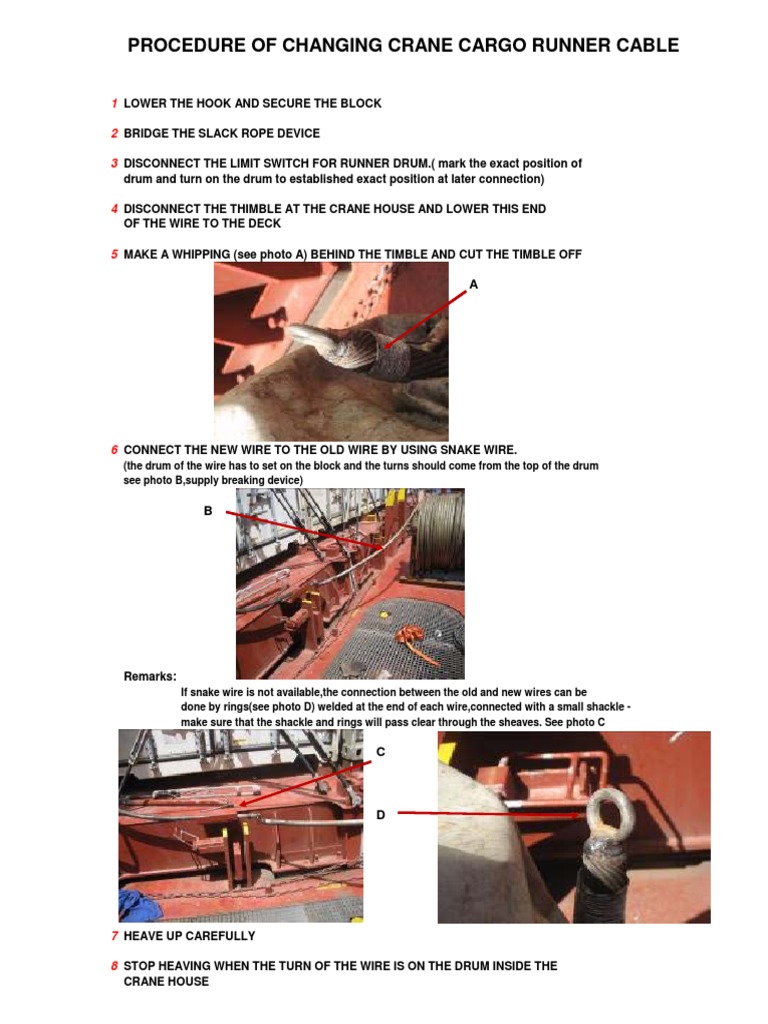 PROCEDURE OF CHANGING CRANE CARGO RUNNER CABLE

1 LOWER THE HOOK AND SECURE THE BLOCK

2 BRIDGE THE SLACK ROPE DEVICE

3 DISCONNECT THE LIMIT SWITCH FOR RUNNER DRUM.( mark the exact position of drum and turn on the drum to established exact position at later connection)

4 DISCONNECT THE THIMBLE AT THE CRANE HOUSE AND LOWER THIS END OF THE WIRE TO THE DECK

5 MAKE A WHIPPING (see photo A) BEHIND THE TIMBLE AND CUT THE TIMBLE OFF

A

6 CONNECT THE NEW WIRE TO THE OLD WIRE BY USING SNAKE WIRE.
(the drum of the wire has to set on the block and the turns should come from the top of the drum see photo B,supply breaking device)

B

Remarks:
If snake wire is not available,the connection between the old and new wires can be done by rings(see photo D) welded at the end of each wire,connected with a small shackle - make sure that the shackle and rings will pass clear through the sheaves. See photo C

C

D

7 HEAVE UP CAREFULLY

8 STOP HEAVING WHEN THE TURN OF THE WIRE IS ON THE DRUM INSIDE THE CRANE HOUSE