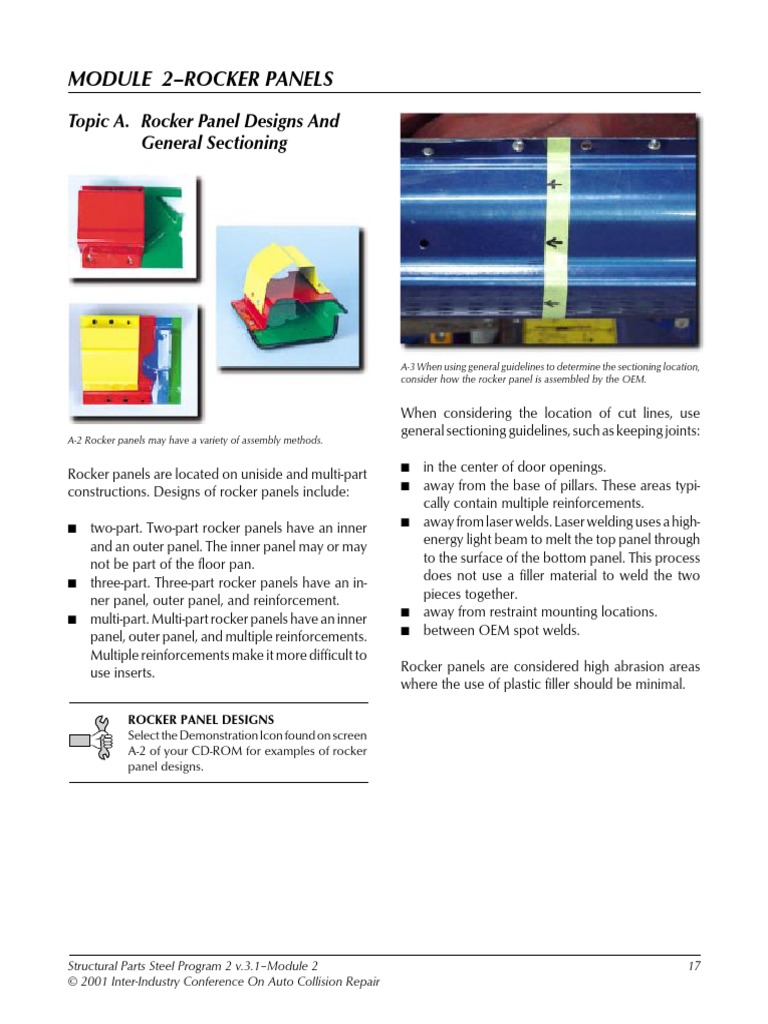 MODULE 2–ROCKER PANELS

Topic A. Rocker Panel Designs And General Sectioning

A-2 Rocker panels may have a variety of assembly methods.

Rocker panels are located on uniside and multi-part constructions. Designs of rocker panels include:

■ two-part. Two-part rocker panels have an inner and an outer panel. The inner panel may or may not be part of the floor pan.
■ three-part. Three-part rocker panels have an inner panel, outer panel, and reinforcement.
■ multi-part. Multi-part rocker panels have an inner panel, outer panel, and multiple reinforcements. Multiple reinforcements make it more difficult to use inserts.

ROCKER PANEL DESIGNS
Select the Demonstration Icon found on screen A-2 of your CD-ROM for examples of rocker panel designs.

A-3 When using general guidelines to determine the sectioning location, consider how the rocker panel is assembled by the OEM.

When considering the location of cut lines, use general sectioning guidelines, such as keeping joints:

■ in the center of door openings.
■ away from the base of pillars. These areas typically contain multiple reinforcements.
■ away from laser welds. Laser welding uses a high-energy light beam to melt the top panel through to the surface of the bottom panel. This process does not use a filler material to weld the two pieces together.
■ away from restraint mounting locations.
■ between OEM spot welds.

Rocker panels are considered high abrasion areas where the use of plastic filler should be minimal.

Structural Parts Steel Program 2 v.3.1–Module 2
© 2001 Inter-Industry Conference On Auto Collision Repair
17