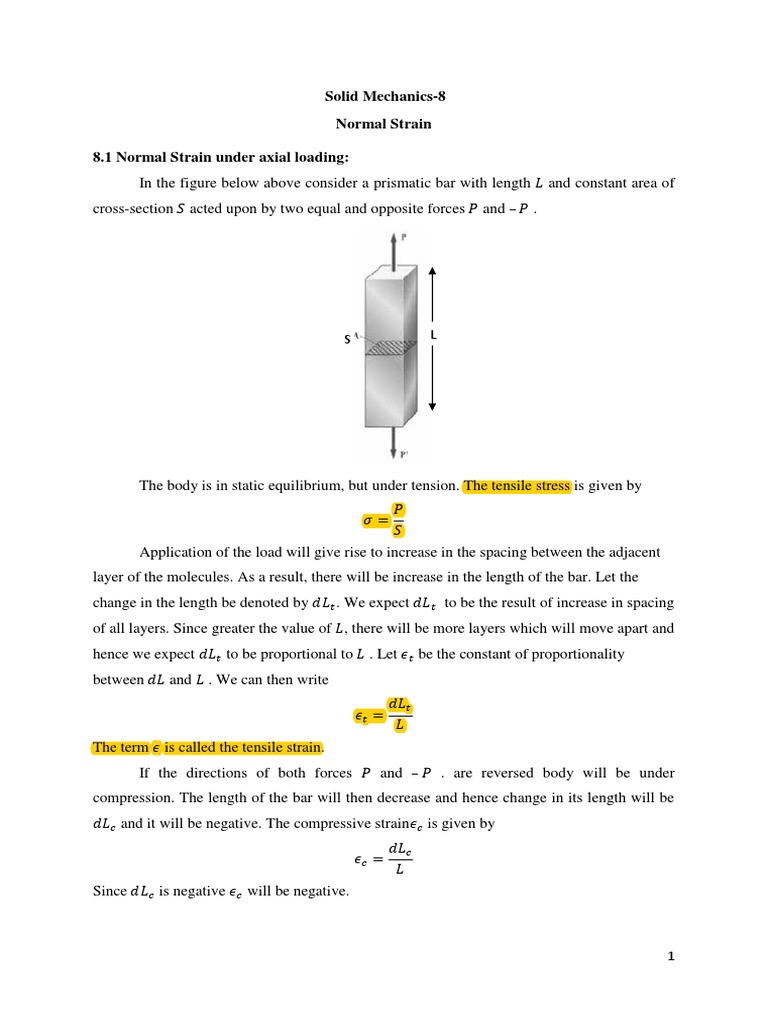 Solid Mechanics-8

Normal Strain

8.1 Normal Strain under axial loading:

In the figure below above consider a prismatic bar with length $L$ and constant area of cross-section $S$ acted upon by two equal and opposite forces $P$ and $-P$ .

P

S

L

P'

The body is in static equilibrium, but under tension. The tensile stress is given by

$\sigma = \frac{P}{S}$

Application of the load will give rise to increase in the spacing between the adjacent layer of the molecules. As a result, there will be increase in the length of the bar. Let the change in the length be denoted by $dL_t$. We expect $dL_t$ to be the result of increase in spacing of all layers. Since greater the value of $L$, there will be more layers which will move apart and hence we expect $dL_t$ to be proportional to $L$ . Let $\epsilon_t$ be the constant of proportionality between $dL$ and $L$ . We can then write

$\epsilon_t = \frac{dL_t}{L}$

The term $\epsilon$ is called the tensile strain.

If the directions of both forces $P$ and $-P$ . are reversed body will be under compression. The length of the bar will then decrease and hence change in its length will be $dL_c$ and it will be negative. The compressive strain$\epsilon_c$ is given by

$\epsilon_c = \frac{dL_c}{L}$

Since $dL_c$ is negative $\epsilon_c$ will be negative.

1