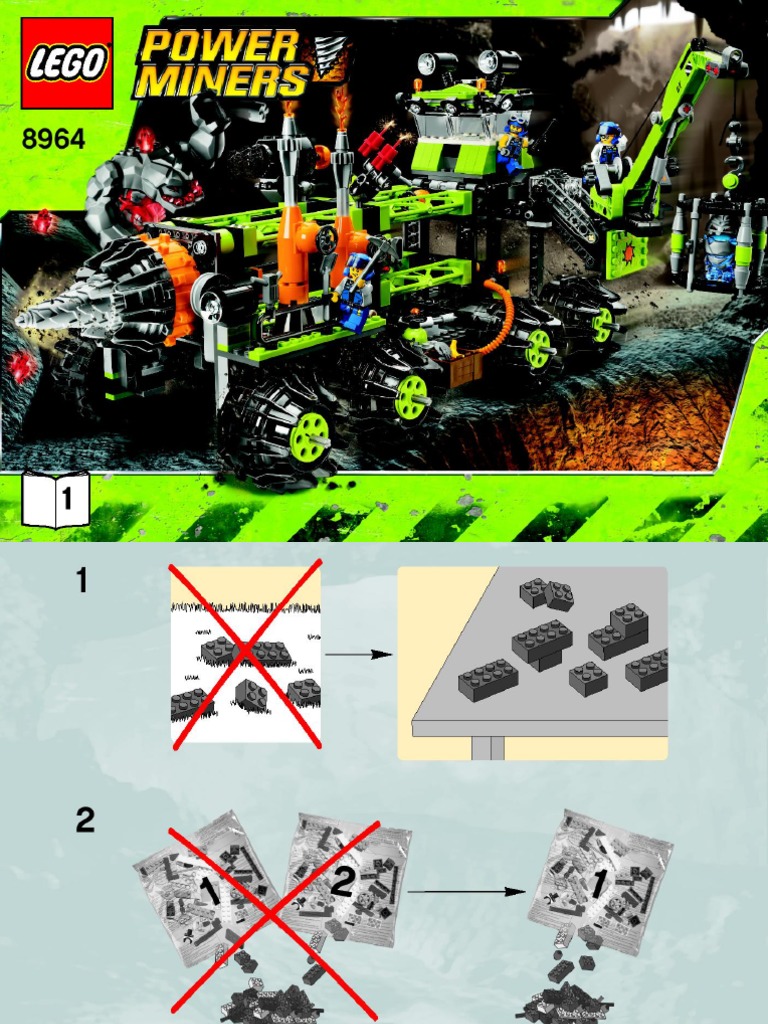 LEGO
POWER MINERS
8964
1

1

2

1
2

1