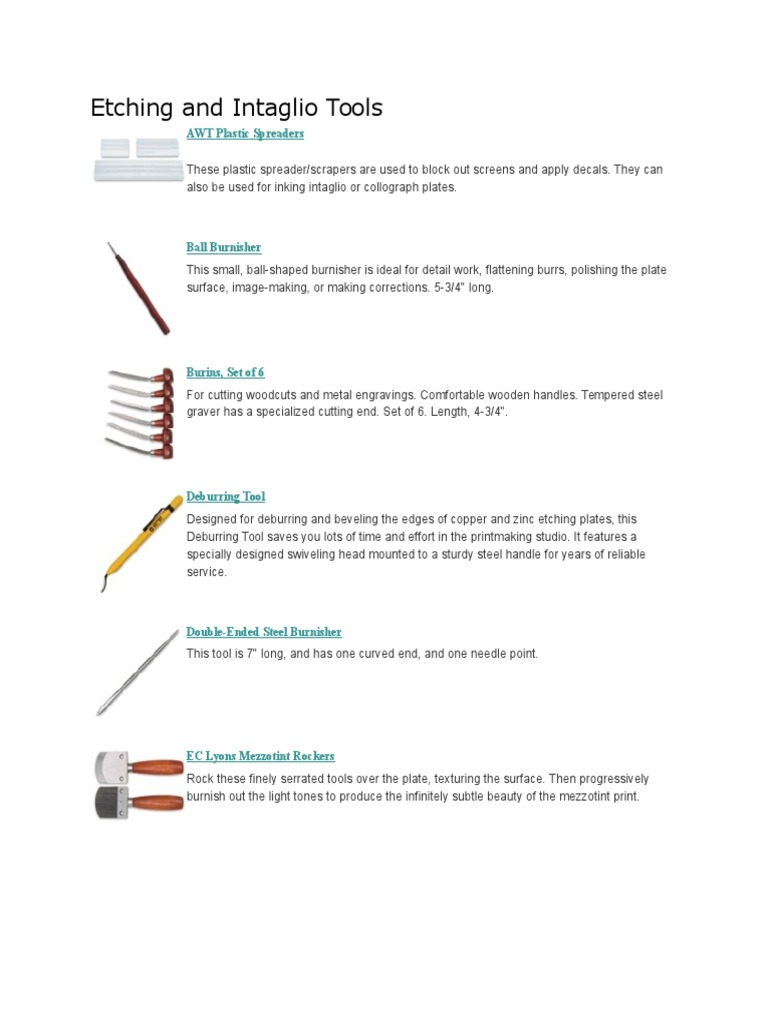 Etching and Intaglio Tools

AWT Plastic Spreaders

These plastic spreader/scrapers are used to block out screens and apply decals. They can also be used for inking intaglio or collograph plates.

Ball Burnisher

This small, ball-shaped burnisher is ideal for detail work, flattening burrs, polishing the plate surface, image-making, or making corrections. 5-3/4" long.

Burins, Set of 6

For cutting woodcuts and metal engravings. Comfortable wooden handles. Tempered steel graver has a specialized cutting end. Set of 6. Length, 4-3/4".

Deburring Tool

Designed for deburring and beveling the edges of copper and zinc etching plates, this Deburring Tool saves you lots of time and effort in the printmaking studio. It features a specially designed swiveling head mounted to a sturdy steel handle for years of reliable service.

Double-Ended Steel Burnisher

This tool is 7" long, and has one curved end, and one needle point.

EC Lyons Mezzotint Rockers

Rock these finely serrated tools over the plate, texturing the surface. Then progressively burnish out the light tones to produce the infinitely subtle beauty of the mezzotint print.