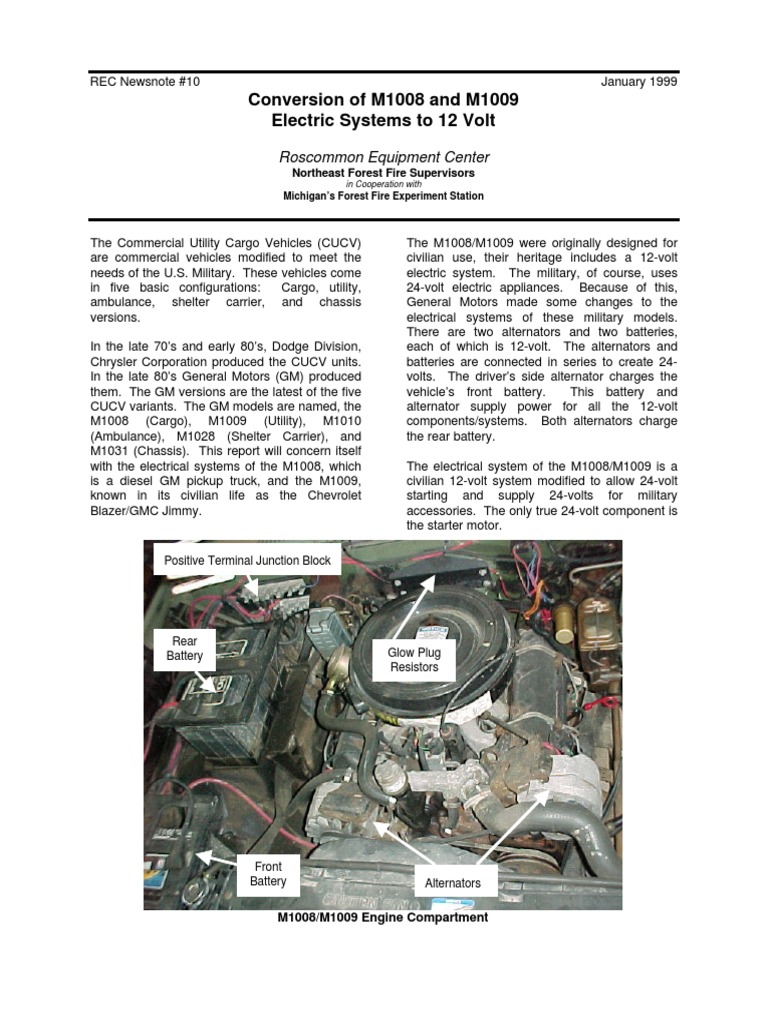 REC Newsnote #10

January 1999

Conversion of M1008 and M1009 Electric Systems to 12 Volt

Roscommon Equipment Center
Northeast Forest Fire Supervisors
in Cooperation with
Michigan's Forest Fire Experiment Station

The Commercial Utility Cargo Vehicles (CUCV) are commercial vehicles modified to meet the needs of the U.S. Military. These vehicles come in five basic configurations: Cargo, utility, ambulance, shelter carrier, and chassis versions.

In the late 70's and early 80's, Dodge Division, Chrysler Corporation produced the CUCV units. In the late 80's General Motors (GM) produced them. The GM versions are the latest of the five CUCV variants. The GM models are named, the M1008 (Cargo), M1009 (Utility), M1010 (Ambulance), M1028 (Shelter Carrier), and M1031 (Chassis). This report will concern itself with the electrical systems of the M1008, which is a diesel GM pickup truck, and the M1009, known in its civilian life as the Chevrolet Blazer/GMC Jimmy.

The M1008/M1009 were originally designed for civilian use, their heritage includes a 12-volt electric system. The military, of course, uses 24-volt electric appliances. Because of this, General Motors made some changes to the electrical systems of these military models. There are two alternators and two batteries, each of which is 12-volt. The alternators and batteries are connected in series to create 24-volts. The driver's side alternator charges the vehicle's front battery. This battery and alternator supply power for all the 12-volt components/systems. Both alternators charge the rear battery.

The electrical system of the M1008/M1009 is a civilian 12-volt system modified to allow 24-volt starting and supply 24-volts for military accessories. The only true 24-volt component is the starter motor.

Positive Terminal Junction Block

Rear Battery

Glow Plug Resistors

Front Battery

Alternators

M1008/M1009 Engine Compartment