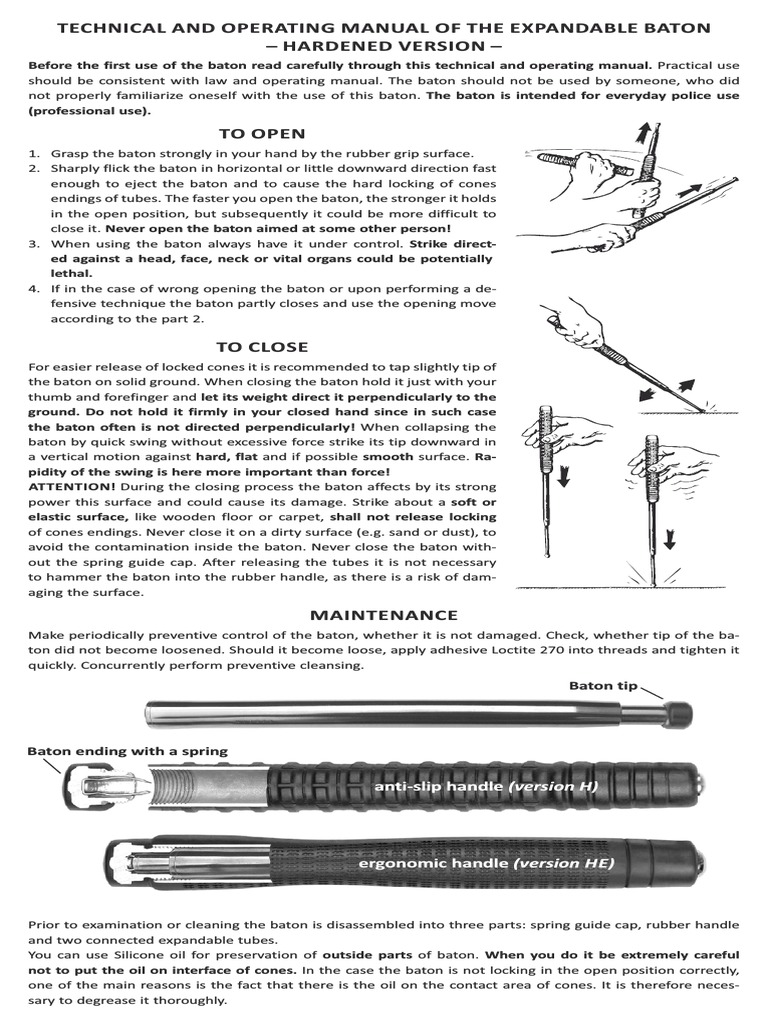 TECHNICAL AND OPERATING MANUAL OF THE EXPANDABLE BATON
– HARDENED VERSION –

Before the first use of the baton read carefully through this technical and operating manual. Practical use should be consistent with law and operating manual. The baton should not be used by someone, who did not properly familiarize oneself with the use of this baton. The baton is intended for everyday police use (professional use).

TO OPEN

1. Grasp the baton strongly in your hand by the rubber grip surface.
2. Sharply flick the baton in horizontal or little downward direction fast enough to eject the baton and to cause the hard locking of cones endings of tubes. The faster you open the baton, the stronger it holds in the open position, but subsequently it could be more difficult to close it. Never open the baton aimed at some other person!
3. When using the baton always have it under control. Strike directed against a head, face, neck or vital organs could be potentially lethal.
4. If in the case of wrong opening the baton or upon performing a defensive technique the baton partly closes and use the opening move according to the part 2.

TO CLOSE

For easier release of locked cones it is recommended to tap slightly tip of the baton on solid ground. When closing the baton hold it just with your thumb and forefinger and let its weight direct it perpendicularly to the ground. Do not hold it firmly in your closed hand since in such case the baton often is not directed perpendicularly! When collapsing the baton by quick swing without excessive force strike its tip downward in a vertical motion against hard, flat and if possible smooth surface. Rapidity of the swing is here more important than force!
ATTENTION! During the closing process the baton affects by its strong power this surface and could cause its damage. Strike about a soft or elastic surface, like wooden floor or carpet, shall not release locking of cones endings. Never close it on a dirty surface (e.g. sand or dust), to avoid the contamination inside the baton. Never close the baton without the spring guide cap. After releasing the tubes it is not necessary to hammer the baton into the rubber handle, as there is a risk of damaging the surface.

MAINTENANCE

Make periodically preventive control of the baton, whether it is not damaged. Check, whether tip of the baton did not become loosened. Should it become loose, apply adhesive Loctite 270 into threads and tighten it quickly. Concurrently perform preventive cleansing.

Baton tip

Baton ending with a spring

anti-slip handle (version H)

ergonomic handle (version HE)

Prior to examination or cleaning the baton is disassembled into three parts: spring guide cap, rubber handle and two connected expandable tubes.
You can use Silicone oil for preservation of outside parts of baton. When you do it be extremely careful not to put the oil on interface of cones. In the case the baton is not locking in the open position correctly, one of the main reasons is the fact that there is the oil on the contact area of cones. It is therefore necessary to degrease it thoroughly.