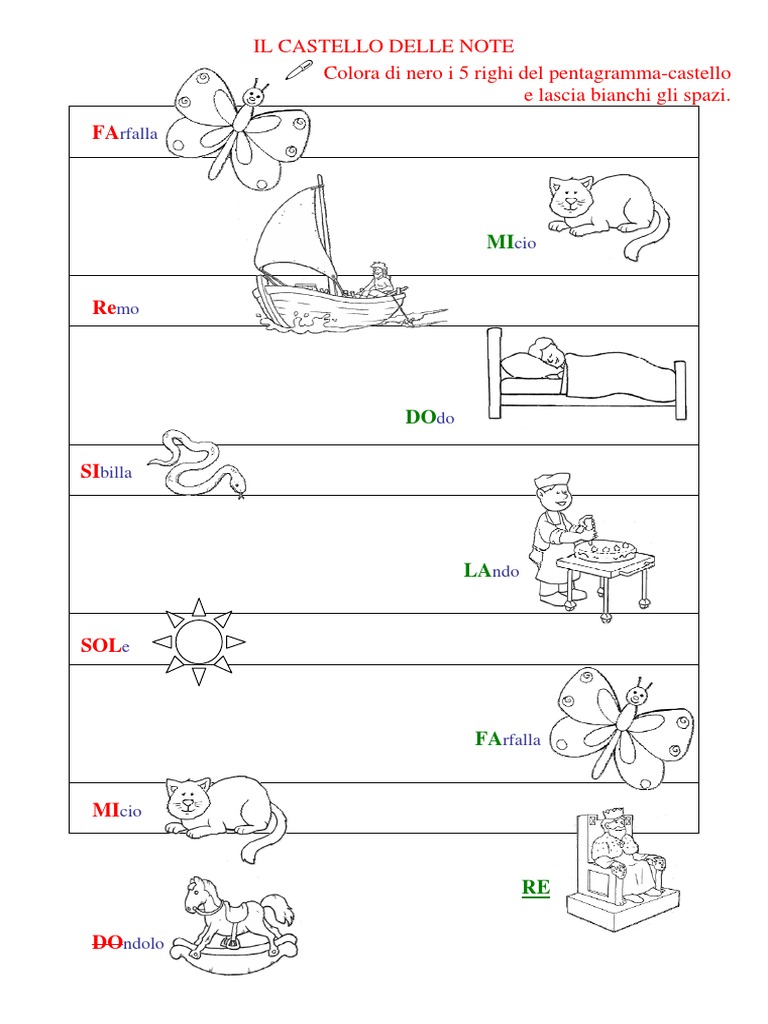 IL CASTELLO DELLE NOTE

Colora di nero i 5 righi del pentagramma-castello e lascia bianchi gli spazi.

FArfalla

MIcio

Remo

DOdo

SIbilla

LAndo

SOLe

FArfalla

MIcio

RE

DOndolo