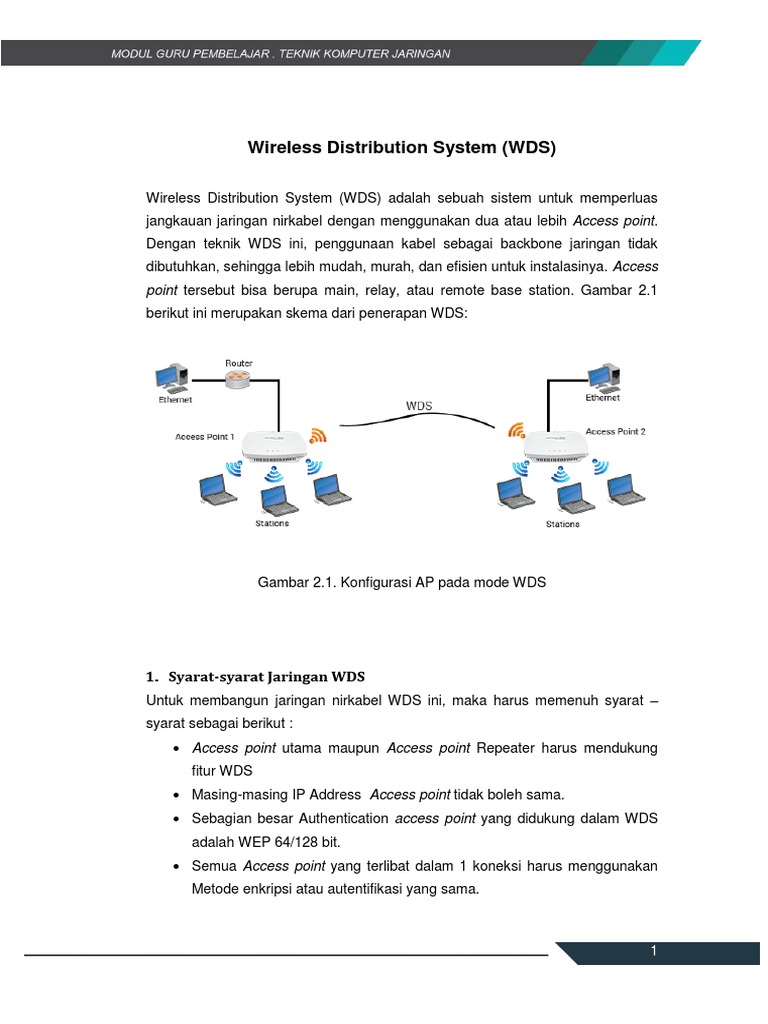 MODUL GURU PEMBELAJAR . TEKNIK KOMPUTER JARINGAN

Wireless Distribution System (WDS)

Wireless Distribution System (WDS) adalah sebuah sistem untuk memperluas jangkauan jaringan nirkabel dengan menggunakan dua atau lebih Access point. Dengan teknik WDS ini, penggunaan kabel sebagai backbone jaringan tidak dibutuhkan, sehingga lebih mudah, murah, dan efisien untuk instalasinya. Access point tersebut bisa berupa main, relay, atau remote base station. Gambar 2.1 berikut ini merupakan skema dari penerapan WDS:

Router
Ethernet
Access Point 1
Stations
WDS
Ethernet
Access Point 2
Stations

Gambar 2.1. Konfigurasi AP pada mode WDS

1. Syarat-syarat Jaringan WDS

Untuk membangun jaringan nirkabel WDS ini, maka harus memenuh syarat – syarat sebagai berikut :

• Access point utama maupun Access point Repeater harus mendukung fitur WDS
• Masing-masing IP Address Access point tidak boleh sama.
• Sebagian besar Authentication access point yang didukung dalam WDS adalah WEP 64/128 bit.
• Semua Access point yang terlibat dalam 1 koneksi harus menggunakan Metode enkripsi atau autentifikasi yang sama.

1