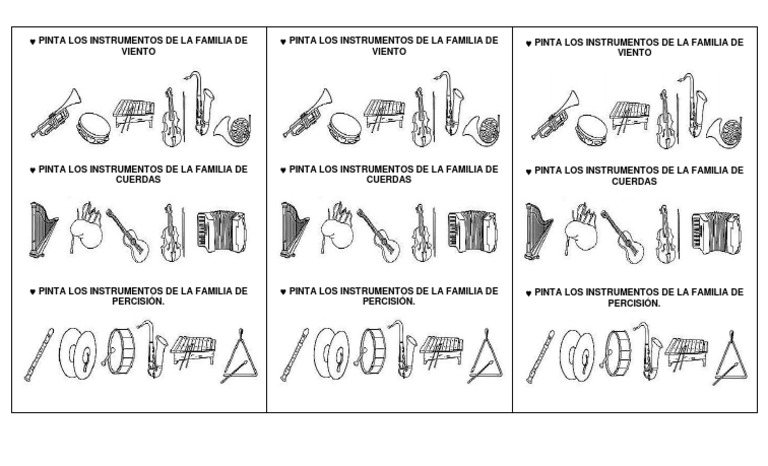 ♥ PINTA LOS INSTRUMENTOS DE LA FAMILIA DE VIENTO

♥ PINTA LOS INSTRUMENTOS DE LA FAMILIA DE CUERDAS

♥ PINTA LOS INSTRUMENTOS DE LA FAMILIA DE PERCISIÓN.

♥ PINTA LOS INSTRUMENTOS DE LA FAMILIA DE VIENTO

♥ PINTA LOS INSTRUMENTOS DE LA FAMILIA DE CUERDAS

♥ PINTA LOS INSTRUMENTOS DE LA FAMILIA DE PERCISIÓN.

♥ PINTA LOS INSTRUMENTOS DE LA FAMILIA DE VIENTO

♥ PINTA LOS INSTRUMENTOS DE LA FAMILIA DE CUERDAS

♥ PINTA LOS INSTRUMENTOS DE LA FAMILIA DE PERCISIÓN.