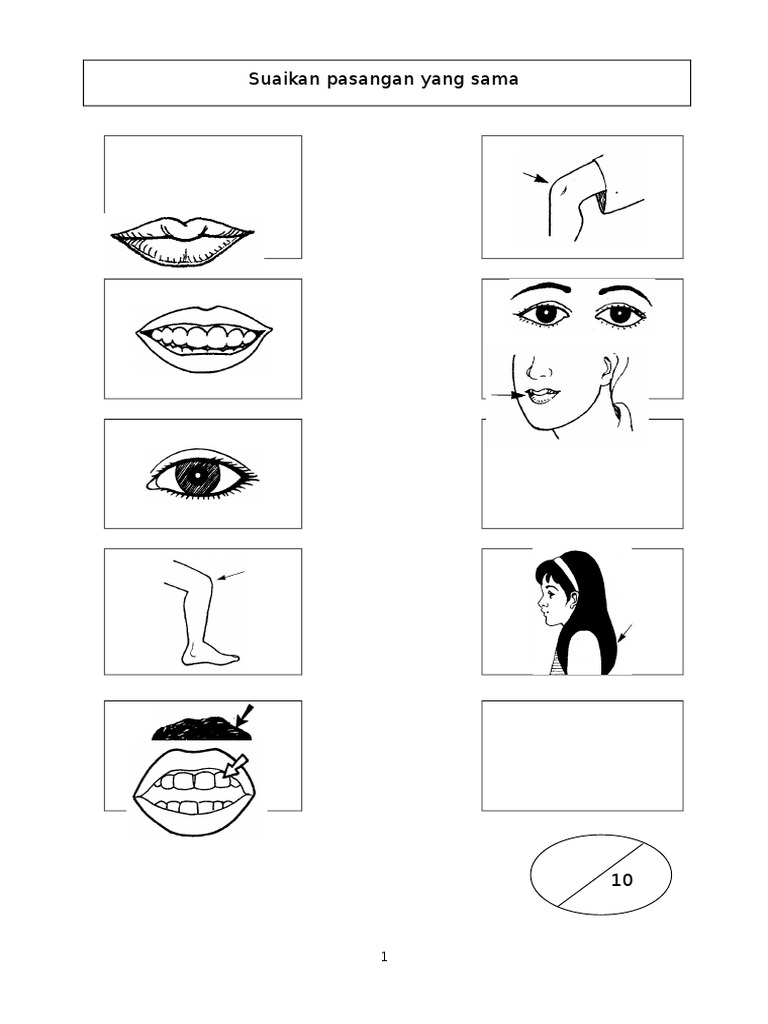 Suaikan pasangan yang sama

10

1