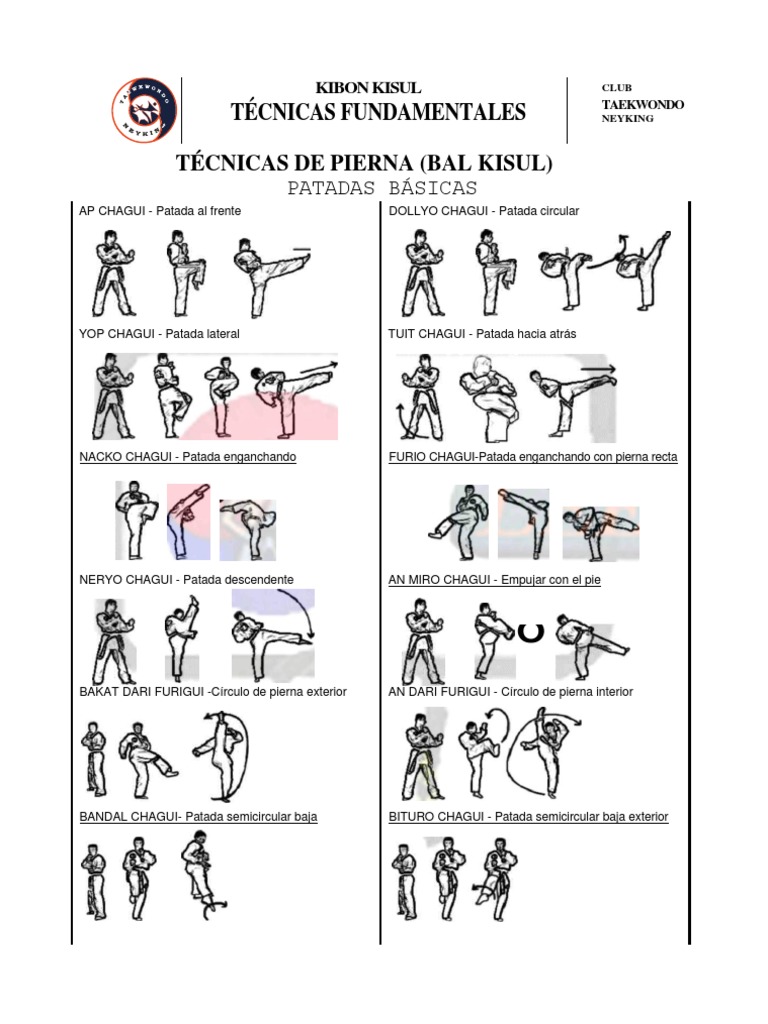 TAEKWONDO NEYKING

KIBON KISUL
TÉCNICAS FUNDAMENTALES

CLUB
TAEKWONDO
NEYKING

TÉCNICAS DE PIERNA (BAL KISUL)
PATADAS BÁSICAS

AP CHAGUI - Patada al frente

YOP CHAGUI - Patada lateral

NACKO CHAGUI - Patada enganchando

NERYO CHAGUI - Patada descendente

BAKAT DARI FURIGUI -Circulo de pierna exterior

BANDAL CHAGUI- Patada semicircular baja

DOLLYO CHAGUI - Patada circular

TUIT CHAGUI - Patada hacia atrás

FURIO CHAGUI-Patada enganchando con pierna recta

AN MIRO CHAGUI - Empujar con el pie

AN DARI FURIGUI - Circulo de pierna interior

BITURO CHAGUI - Patada semicircular baja exterior