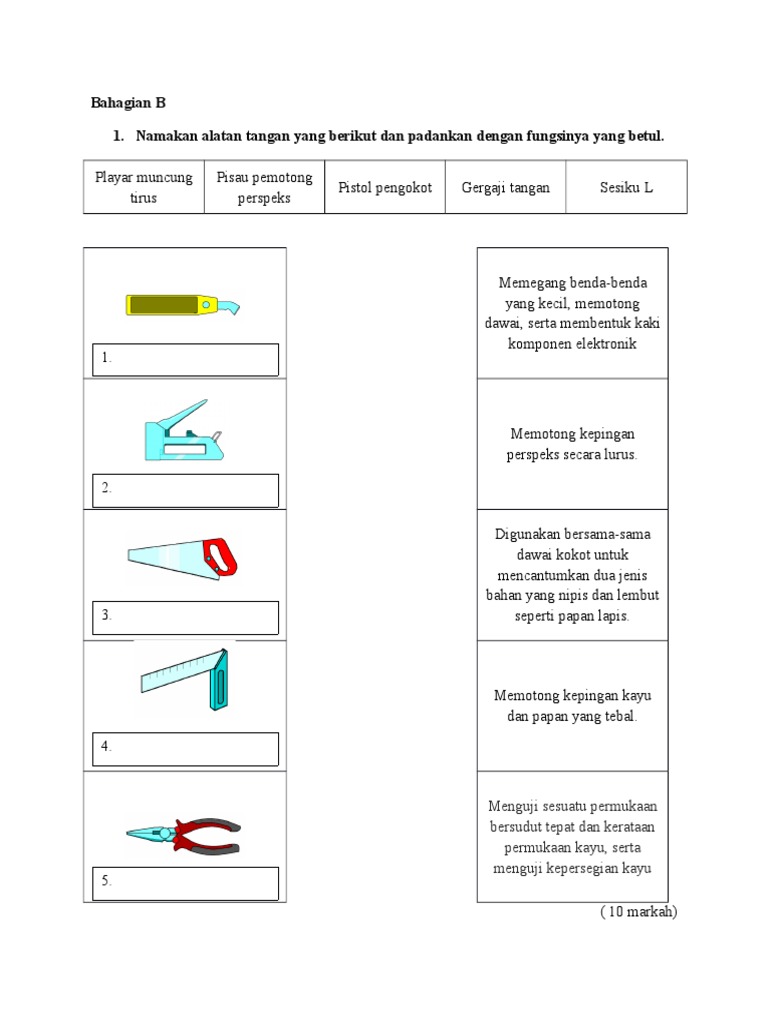 Bahagian B

1. Namakan alatan tangan yang berikut dan padankan dengan fungsinya yang betul.

| Playar muncung tirus | Pisau pemotong perspeks | Pistol pengokot | Gergaji tangan | Sesiku L |
|---|---|---|---|---|

1.

2.

3.

4.

5.

Memegang benda-benda yang kecil, memotong dawai, serta membentuk kaki komponen elektronik

Memotong kepingan perspeks secara lurus.

Digunakan bersama-sama dawai kokot untuk mencantumkan dua jenis bahan yang nipis dan lembut seperti papan lapis.

Memotong kepingan kayu dan papan yang tebal.

Menguji sesuatu permukaan bersudut tepat dan kerataan permukaan kayu, serta menguji kepersegian kayu

( 10 markah)