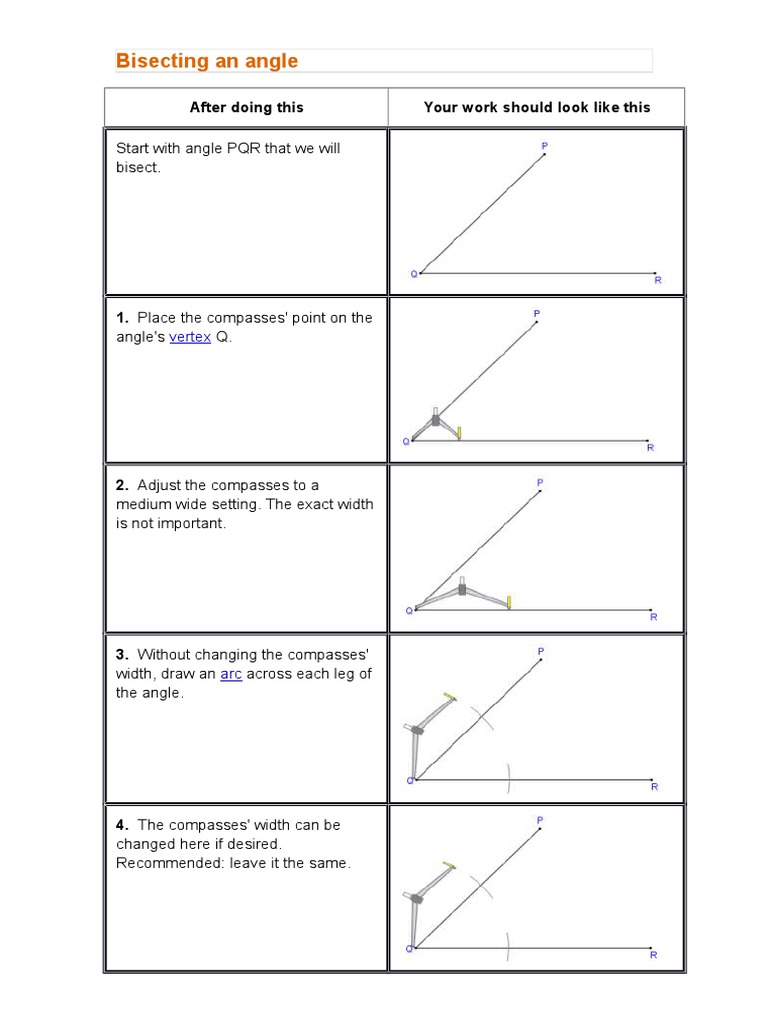 Bisecting an angle

| After doing this | Your work should look like this |
|---|---|
| Start with angle PQR that we will bisect. | P Q R |
| **1.** Place the compasses' point on the angle's vertex Q. | P Q R |
| **2.** Adjust the compasses to a medium wide setting. The exact width is not important. | P Q R |
| **3.** Without changing the compasses' width, draw an arc across each leg of the angle. | P Q R |
| **4.** The compasses' width can be changed here if desired. Recommended: leave it the same. | P Q R |