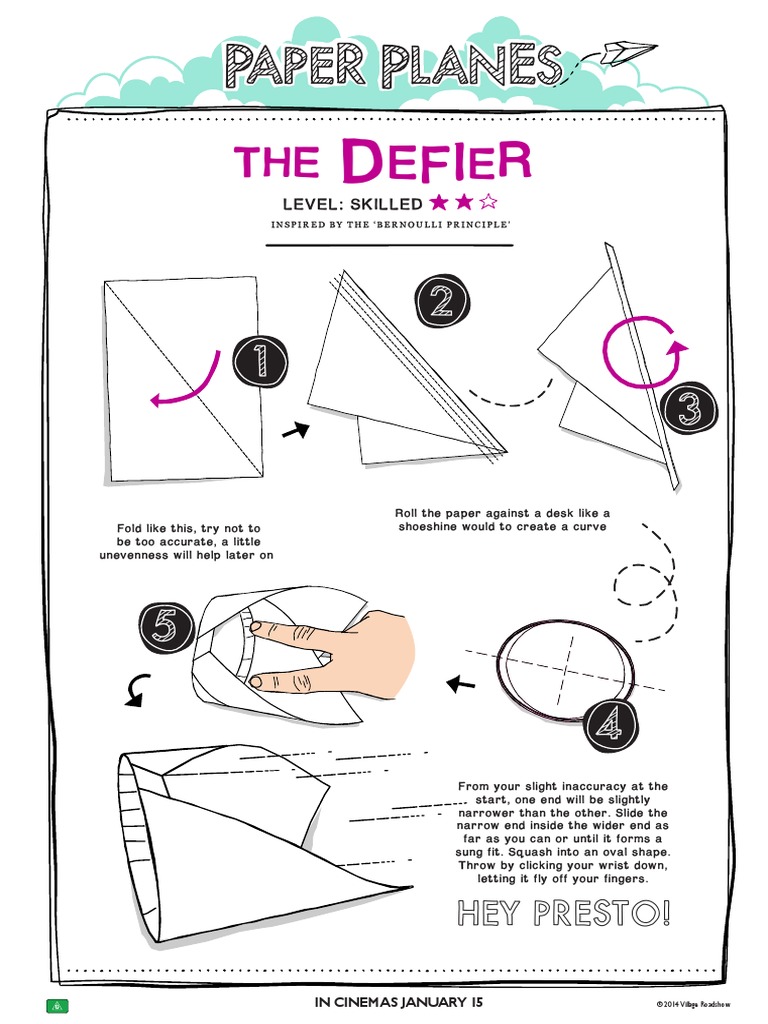 PAPER PLANES

THE DEFIER

LEVEL: SKILLED ★★☆

INSPIRED BY THE 'BERNOULLI PRINCIPLE'

1

2

3

Fold like this, try not to be too accurate, a little unevenness will help later on

Roll the paper against a desk like a shoeshine would to create a curve

5

4

From your slight inaccuracy at the start, one end will be slightly narrower than the other. Slide the narrow end inside the wider end as far as you can or until it forms a sung fit. Squash into an oval shape. Throw by clicking your wrist down, letting it fly off your fingers.

HEY PRESTO!

IN CINEMAS JANUARY 15

©2014 Village Roadshow