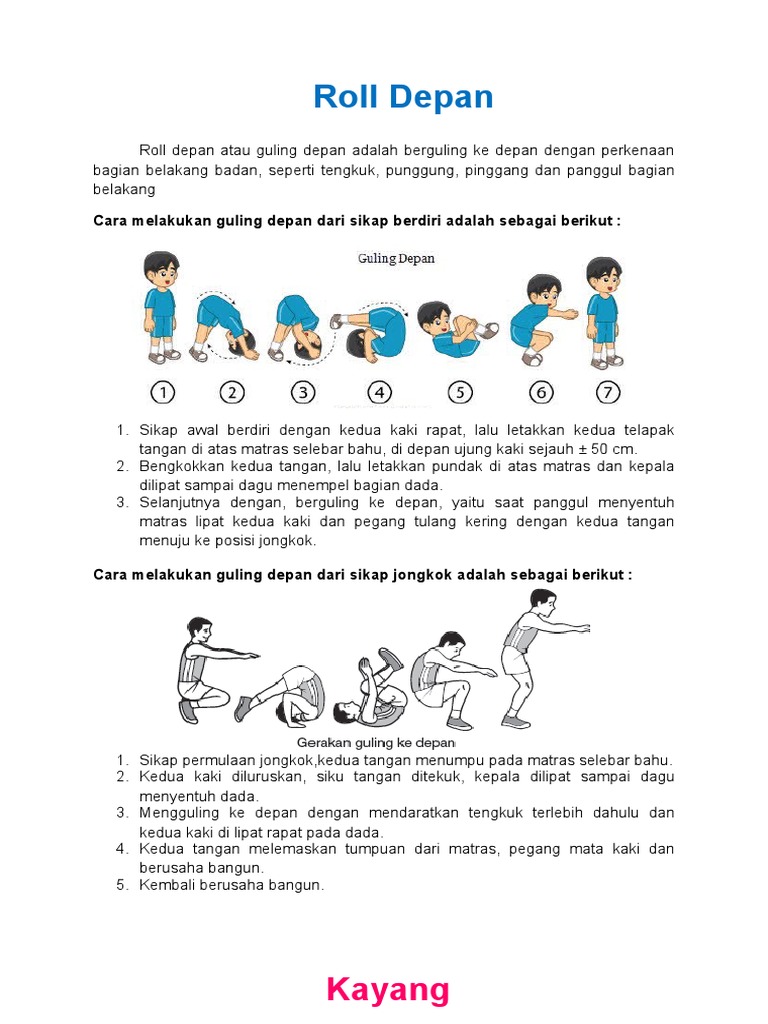 Roll Depan

Roll depan atau guling depan adalah berguling ke depan dengan perkenaan bagian belakang badan, seperti tengkuk, punggung, pinggang dan panggul bagian belakang

Cara melakukan guling depan dari sikap berdiri adalah sebagai berikut :

Guling Depan

1 2 3 4 5 6 7

1. Sikap awal berdiri dengan kedua kaki rapat, lalu letakkan kedua telapak tangan di atas matras selebar bahu, di depan ujung kaki sejauh ± 50 cm.
2. Bengkokkan kedua tangan, lalu letakkan pundak di atas matras dan kepala dilipat sampai dagu menempel bagian dada.
3. Selanjutnya dengan, berguling ke depan, yaitu saat panggul menyentuh matras lipat kedua kaki dan pegang tulang kering dengan kedua tangan menuju ke posisi jongkok.

Cara melakukan guling depan dari sikap jongkok adalah sebagai berikut :

Gerakan guling ke depan

1. Sikap permulaan jongkok,kedua tangan menumpu pada matras selebar bahu.
2. Kedua kaki diluruskan, siku tangan ditekuk, kepala dilipat sampai dagu menyentuh dada.
3. Mengguling ke depan dengan mendaratkan tengkuk terlebih dahulu dan kedua kaki di lipat rapat pada dada.
4. Kedua tangan melemaskan tumpuan dari matras, pegang mata kaki dan berusaha bangun.
5. Kembali berusaha bangun.

Kayang