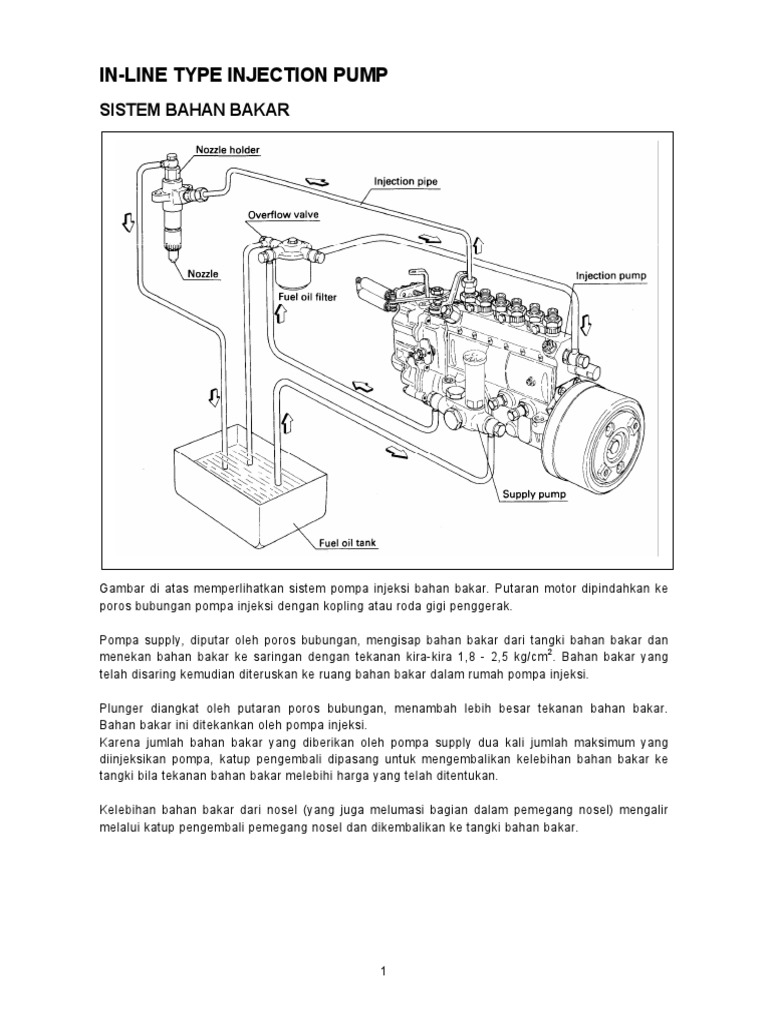 IN-LINE TYPE INJECTION PUMP

SISTEM BAHAN BAKAR

Nozzle holder
Injection pipe
Overflow valve
Nozzle
Fuel oil filter
Injection pump
Supply pump
Fuel oil tank

Gambar di atas memperlihatkan sistem pompa injeksi bahan bakar. Putaran motor dipindahkan ke poros bubungan pompa injeksi dengan kopling atau roda gigi penggerak.

Pompa supply, diputar oleh poros bubungan, mengisap bahan bakar dari tangki bahan bakar dan menekan bahan bakar ke saringan dengan tekanan kira-kira 1,8 - 2,5 kg/cm$^2$. Bahan bakar yang telah disaring kemudian diteruskan ke ruang bahan bakar dalam rumah pompa injeksi.

Plunger diangkat oleh putaran poros bubungan, menambah lebih besar tekanan bahan bakar. Bahan bakar ini ditekankan oleh pompa injeksi.
Karena jumlah bahan bakar yang diberikan oleh pompa supply dua kali jumlah maksimum yang diinjeksikan pompa, katup pengembali dipasang untuk mengembalikan kelebihan bahan bakar ke tangki bila tekanan bahan bakar melebihi harga yang telah ditentukan.

Kelebihan bahan bakar dari nosel (yang juga melumasi bagian dalam pemegang nosel) mengalir melalui katup pengembali pemegang nosel dan dikembalikan ke tangki bahan bakar.

1