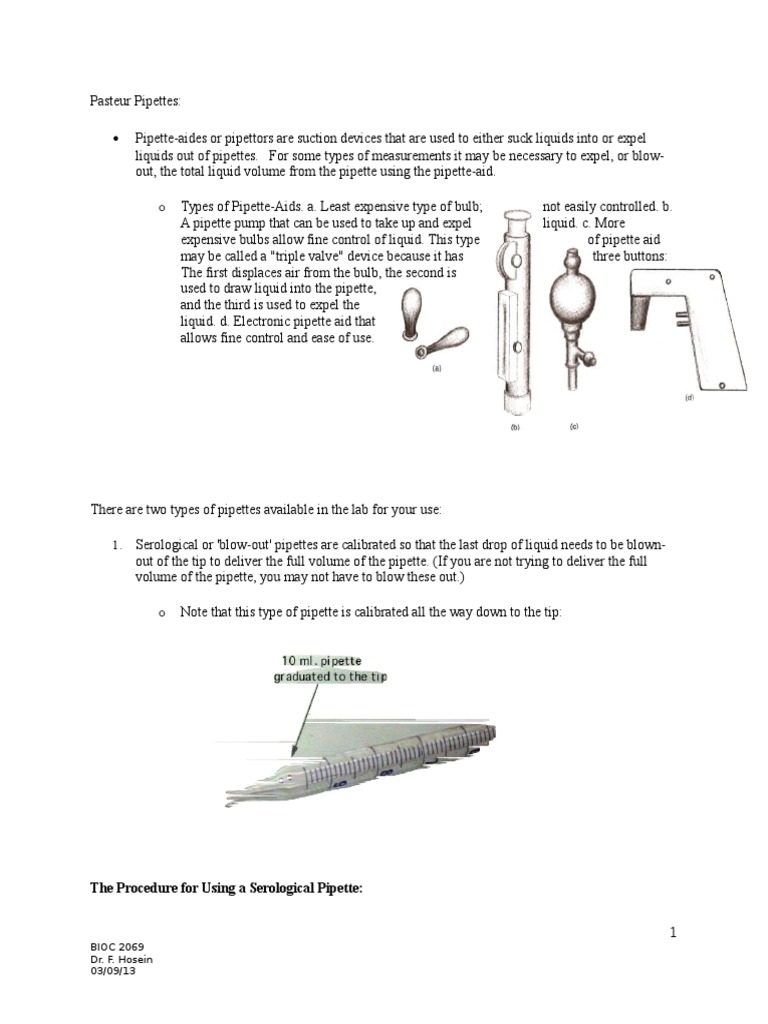 Pasteur Pipettes:

• Pipette-aides or pipettors are suction devices that are used to either suck liquids into or expel liquids out of pipettes. For some types of measurements it may be necessary to expel, or blow-out, the total liquid volume from the pipette using the pipette-aid.

o Types of Pipette-Aids. a. Least expensive type of bulb; not easily controlled. b. A pipette pump that can be used to take up and expel liquid. c. More expensive bulbs allow fine control of liquid. This type of pipette aid may be called a "triple valve" device because it has three buttons: The first displaces air from the bulb, the second is used to draw liquid into the pipette, and the third is used to expel the liquid. d. Electronic pipette aid that allows fine control and ease of use.

(a)

(b) (c)

(d)

There are two types of pipettes available in the lab for your use:

1. Serological or 'blow-out' pipettes are calibrated so that the last drop of liquid needs to be blown-out of the tip to deliver the full volume of the pipette. (If you are not trying to deliver the full volume of the pipette, you may not have to blow these out.)

o Note that this type of pipette is calibrated all the way down to the tip:

10 ml. pipette graduated to the tip

The Procedure for Using a Serological Pipette:

1

BIOC 2069
Dr. F. Hosein
03/09/13