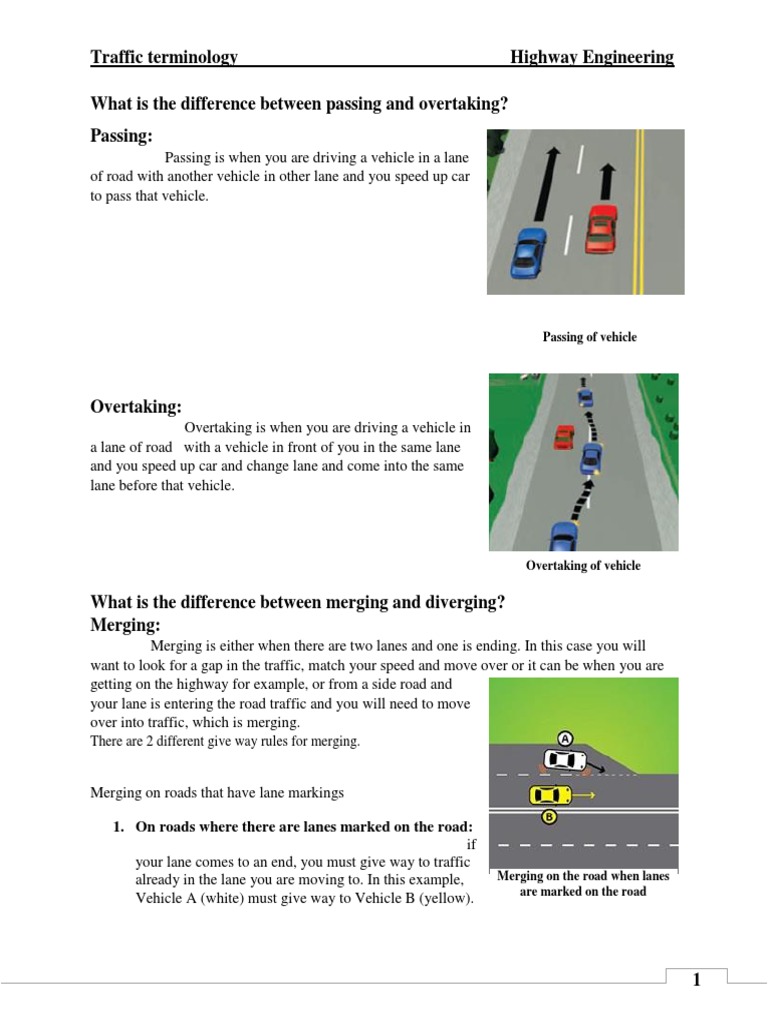 Traffic terminology Highway Engineering

What is the difference between passing and overtaking?

Passing:

Passing is when you are driving a vehicle in a lane of road with another vehicle in other lane and you speed up car to pass that vehicle.

Passing of vehicle

Overtaking:

Overtaking is when you are driving a vehicle in a lane of road with a vehicle in front of you in the same lane and you speed up car and change lane and come into the same lane before that vehicle.

Overtaking of vehicle

What is the difference between merging and diverging?

Merging:

Merging is either when there are two lanes and one is ending. In this case you will want to look for a gap in the traffic, match your speed and move over or it can be when you are getting on the highway for example, or from a side road and your lane is entering the road traffic and you will need to move over into traffic, which is merging.

There are 2 different give way rules for merging.

Merging on roads that have lane markings

1. On roads where there are lanes marked on the road: if your lane comes to an end, you must give way to traffic already in the lane you are moving to. In this example, Vehicle A (white) must give way to Vehicle B (yellow).

A

B

Merging on the road when lanes are marked on the road

1