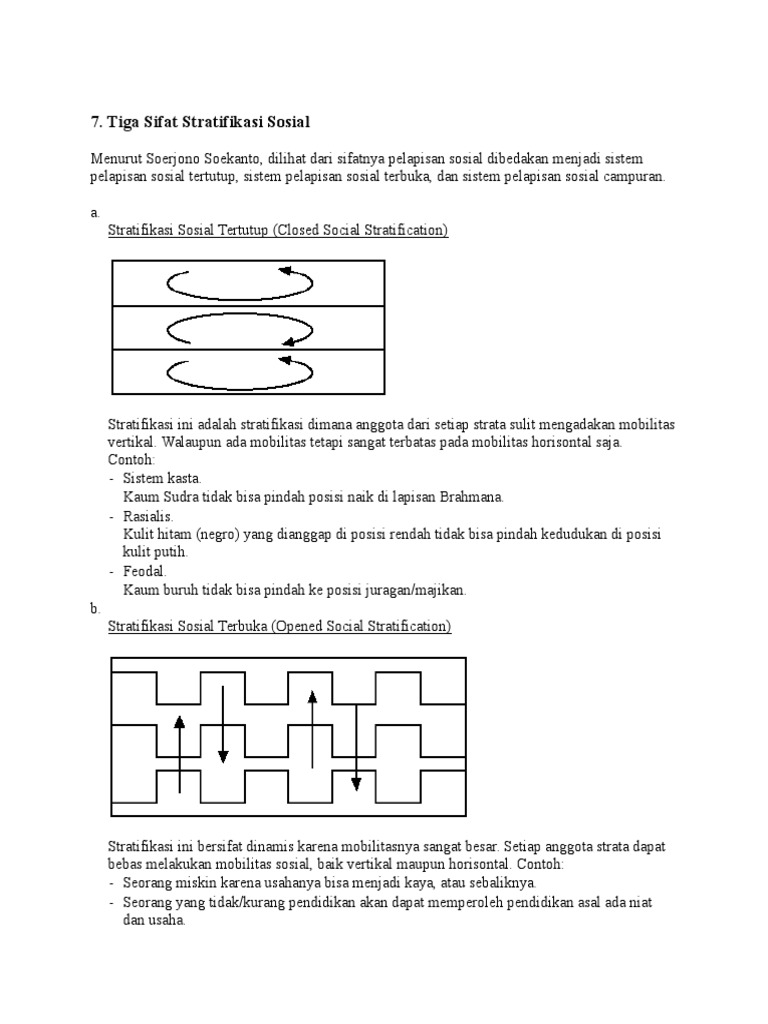 7. Tiga Sifat Stratifikasi Sosial

Menurut Soerjono Soekanto, dilihat dari sifatnya pelapisan sosial dibedakan menjadi sistem pelapisan sosial tertutup, sistem pelapisan sosial terbuka, dan sistem pelapisan sosial campuran.

a.
Stratifikasi Sosial Tertutup (Closed Social Stratification)

Stratifikasi ini adalah stratifikasi dimana anggota dari setiap strata sulit mengadakan mobilitas vertikal. Walaupun ada mobilitas tetapi sangat terbatas pada mobilitas horisontal saja.
Contoh:
- Sistem kasta.
Kaum Sudra tidak bisa pindah posisi naik di lapisan Brahmana.
- Rasialis.
Kulit hitam (negro) yang dianggap di posisi rendah tidak bisa pindah kedudukan di posisi kulit putih.
- Feodal.
Kaum buruh tidak bisa pindah ke posisi juragan/majikan.

b.
Stratifikasi Sosial Terbuka (Opened Social Stratification)

Stratifikasi ini bersifat dinamis karena mobilitasnya sangat besar. Setiap anggota strata dapat bebas melakukan mobilitas sosial, baik vertikal maupun horisontal. Contoh:
- Seorang miskin karena usahanya bisa menjadi kaya, atau sebaliknya.
- Seorang yang tidak/kurang pendidikan akan dapat memperoleh pendidikan asal ada niat dan usaha.