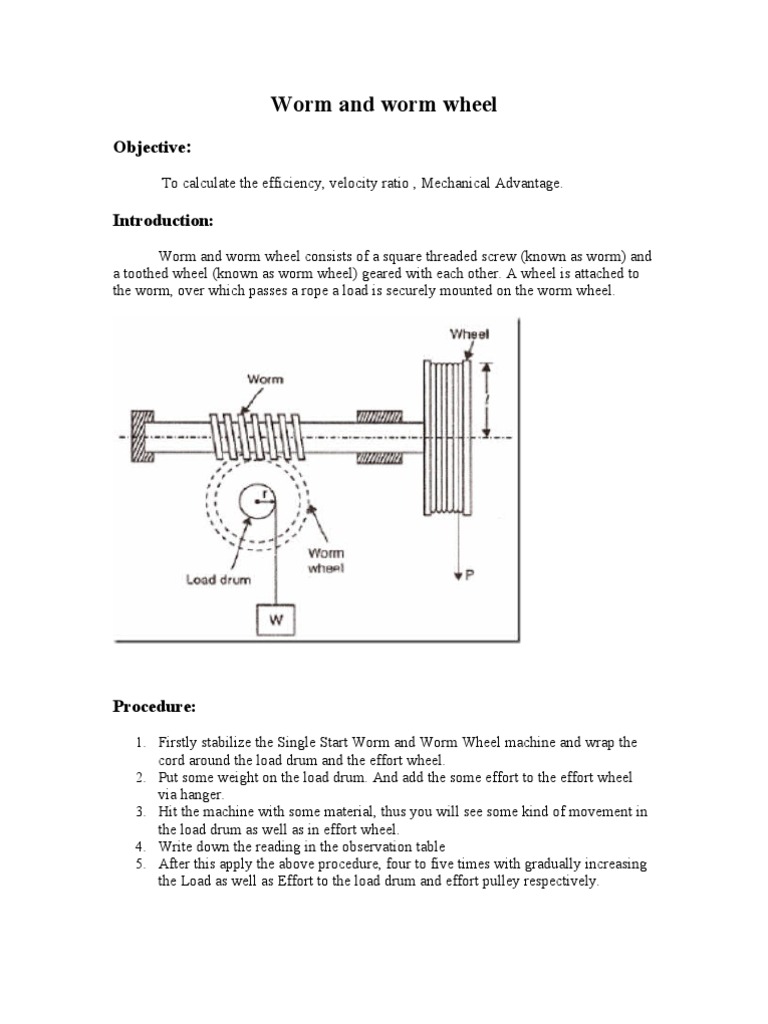 Worm and worm wheel

Objective:

To calculate the efficiency, velocity ratio , Mechanical Advantage.

Introduction:

Worm and worm wheel consists of a square threaded screw (known as worm) and a toothed wheel (known as worm wheel) geared with each other. A wheel is attached to the worm, over which passes a rope a load is securely mounted on the worm wheel.

Wheel
Worm
l
r
Worm wheel
Load drum
P
W

Procedure:

1. Firstly stabilize the Single Start Worm and Worm Wheel machine and wrap the cord around the load drum and the effort wheel.
2. Put some weight on the load drum. And add the some effort to the effort wheel via hanger.
3. Hit the machine with some material, thus you will see some kind of movement in the load drum as well as in effort wheel.
4. Write down the reading in the observation table
5. After this apply the above procedure, four to five times with gradually increasing the Load as well as Effort to the load drum and effort pulley respectively.