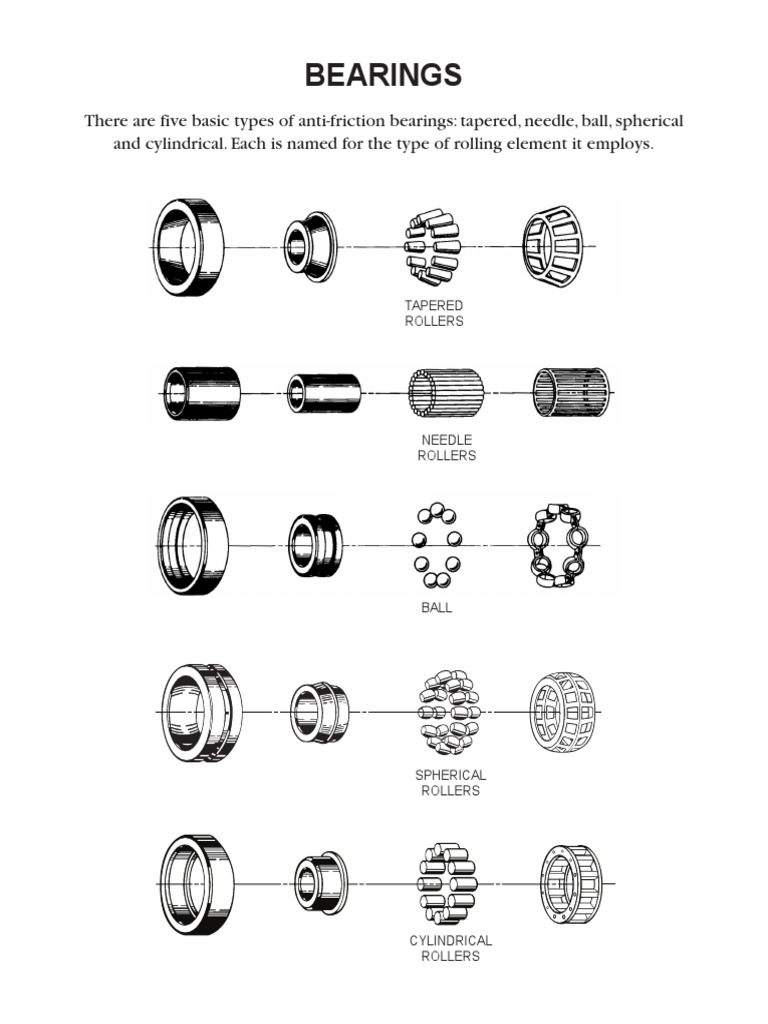 BEARINGS

There are five basic types of anti-friction bearings: tapered, needle, ball, spherical and cylindrical. Each is named for the type of rolling element it employs.

TAPERED ROLLERS

NEEDLE ROLLERS

BALL

SPHERICAL ROLLERS

CYLINDRICAL ROLLERS