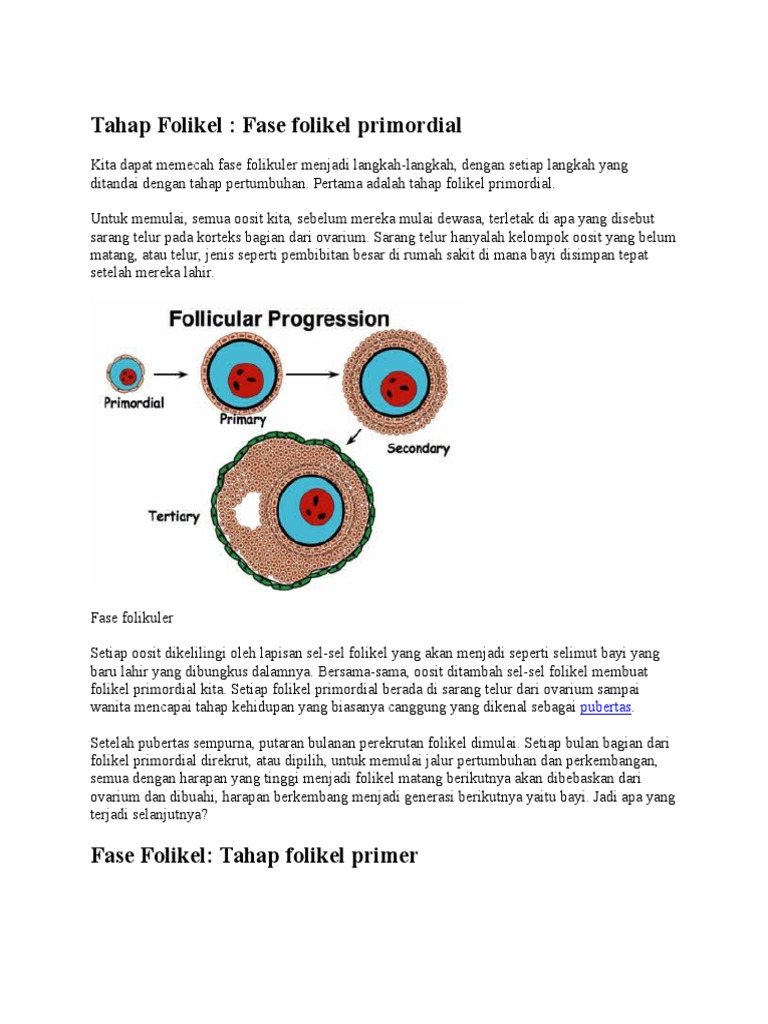 Tahap Folikel : Fase folikel primordial

Kita dapat memecah fase folikuler menjadi langkah-langkah, dengan setiap langkah yang ditandai dengan tahap pertumbuhan. Pertama adalah tahap folikel primordial.

Untuk memulai, semua oosit kita, sebelum mereka mulai dewasa, terletak di apa yang disebut sarang telur pada korteks bagian dari ovarium. Sarang telur hanyalah kelompok oosit yang belum matang, atau telur, jenis seperti pembibitan besar di rumah sakit di mana bayi disimpan tepat setelah mereka lahir.

Follicular Progression

Primordial

Primary

Secondary

Tertiary

Fase folikuler

Setiap oosit dikelilingi oleh lapisan sel-sel folikel yang akan menjadi seperti selimut bayi yang baru lahir yang dibungkus dalamnya. Bersama-sama, oosit ditambah sel-sel folikel membuat folikel primordial kita. Setiap folikel primordial berada di sarang telur dari ovarium sampai wanita mencapai tahap kehidupan yang biasanya canggung yang dikenal sebagai pubertas.

Setelah pubertas sempurna, putaran bulanan perekrutan folikel dimulai. Setiap bulan bagian dari folikel primordial direkrut, atau dipilih, untuk memulai jalur pertumbuhan dan perkembangan, semua dengan harapan yang tinggi menjadi folikel matang berikutnya akan dibebaskan dari ovarium dan dibuahi, harapan berkembang menjadi generasi berikutnya yaitu bayi. Jadi apa yang terjadi selanjutnya?

Fase Folikel: Tahap folikel primer