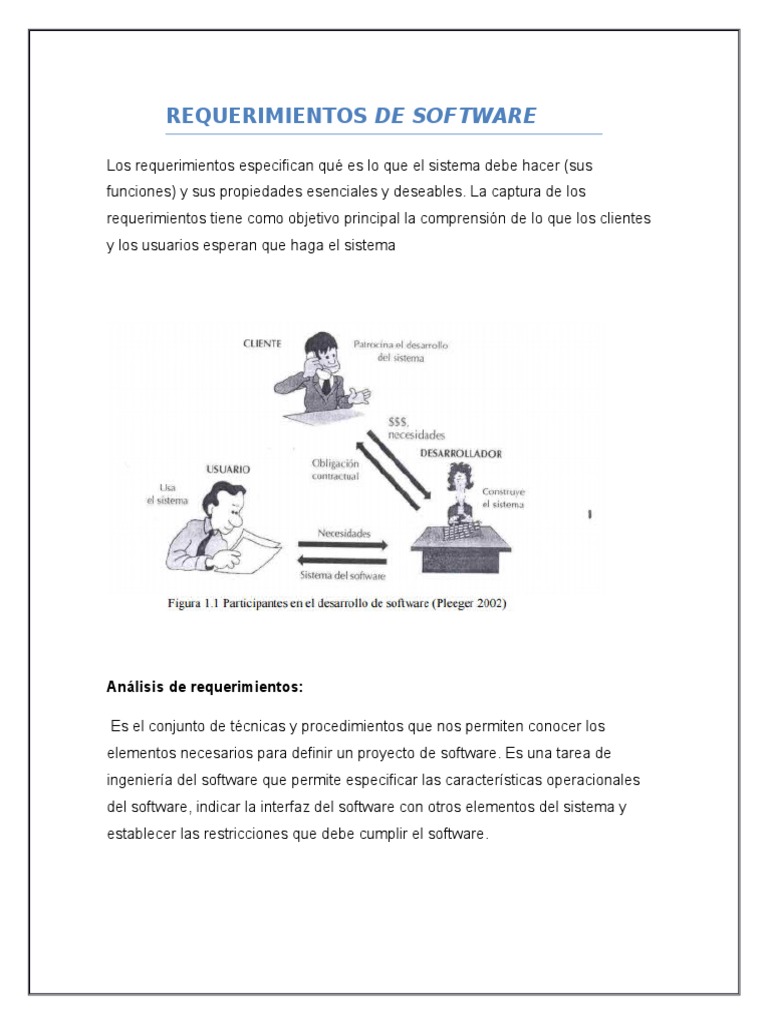 REQUERIMIENTOS DE SOFTWARE

Los requerimientos especifican qué es lo que el sistema debe hacer (sus funciones) y sus propiedades esenciales y deseables. La captura de los requerimientos tiene como objetivo principal la comprensión de lo que los clientes y los usuarios esperan que haga el sistema

CLIENTE
Patrocina el desarrollo del sistema
$$$, necesidades
Obligación contractual
USUARIO
Usa el sistema
DESARROLLADOR
Construye el sistema
Necesidades
Sistema del software

Figura 1.1 Participantes en el desarrollo de software (Pleeger 2002)

Análisis de requerimientos:

Es el conjunto de técnicas y procedimientos que nos permiten conocer los elementos necesarios para definir un proyecto de software. Es una tarea de ingeniería del software que permite especificar las características operacionales del software, indicar la interfaz del software con otros elementos del sistema y establecer las restricciones que debe cumplir el software.