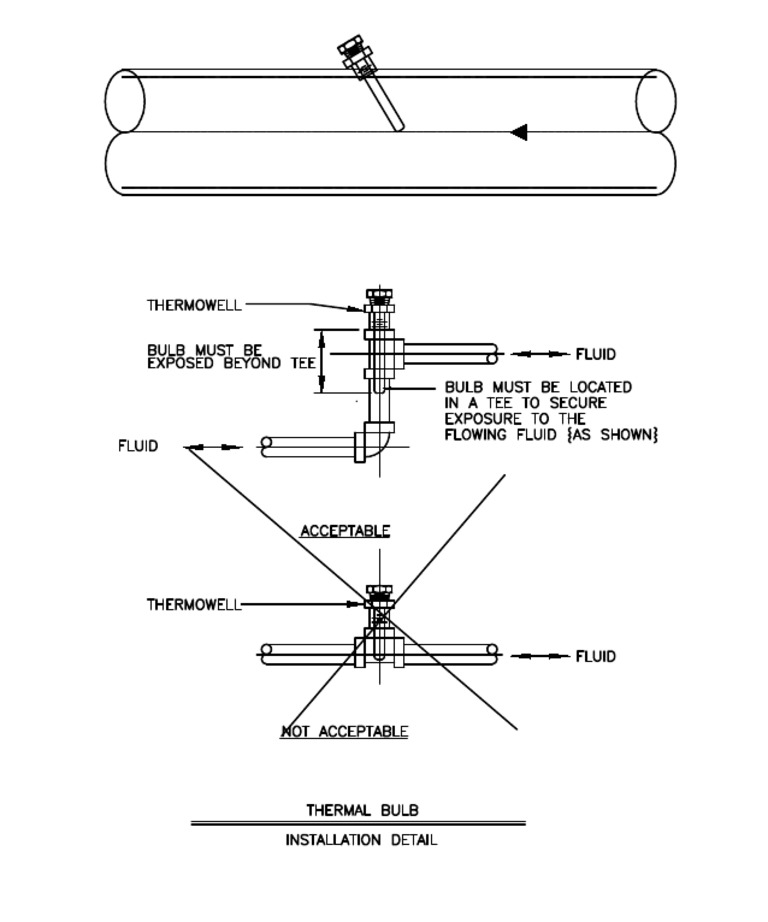 THERMOWELL

BULB MUST BE EXPOSED BEYOND TEE

FLUID

BULB MUST BE LOCATED IN A TEE TO SECURE EXPOSURE TO THE FLOWING FLUID {AS SHOWN}

FLUID

ACCEPTABLE

THERMOWELL

FLUID

NOT ACCEPTABLE

THERMAL BULB

INSTALLATION DETAIL