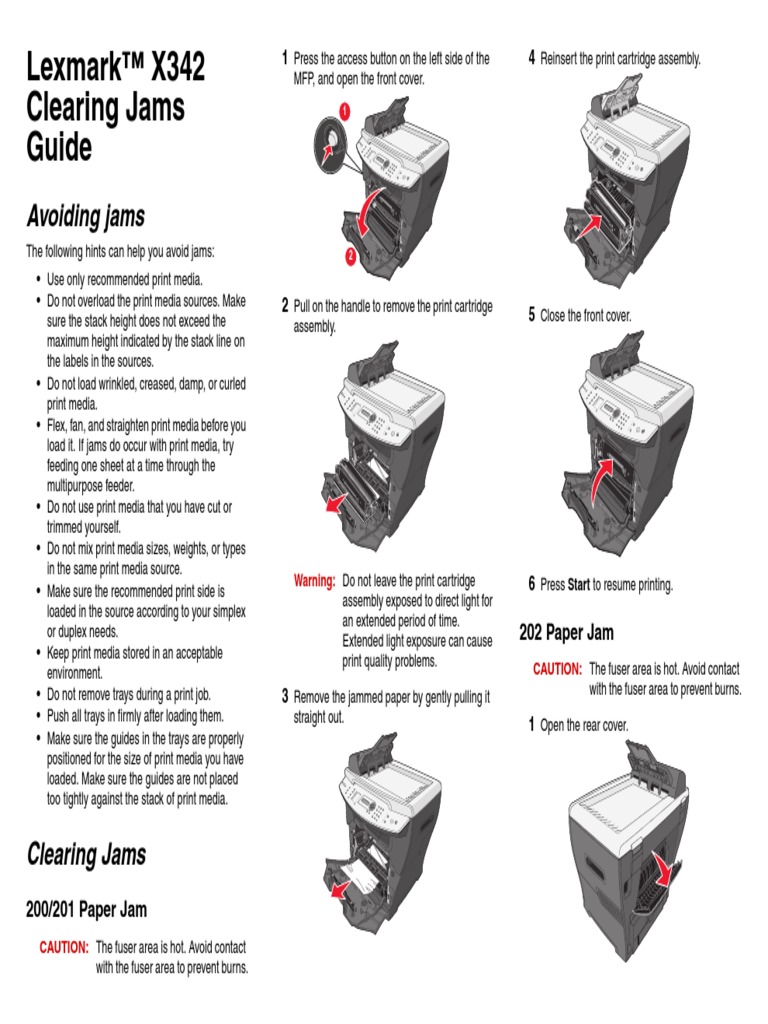 Lexmark™ X342 Clearing Jams Guide

Avoiding jams

The following hints can help you avoid jams:

• Use only recommended print media.
• Do not overload the print media sources. Make sure the stack height does not exceed the maximum height indicated by the stack line on the labels in the sources.
• Do not load wrinkled, creased, damp, or curled print media.
• Flex, fan, and straighten print media before you load it. If jams do occur with print media, try feeding one sheet at a time through the multipurpose feeder.
• Do not use print media that you have cut or trimmed yourself.
• Do not mix print media sizes, weights, or types in the same print media source.
• Make sure the recommended print side is loaded in the source according to your simplex or duplex needs.
• Keep print media stored in an acceptable environment.
• Do not remove trays during a print job.
• Push all trays in firmly after loading them.
• Make sure the guides in the trays are properly positioned for the size of print media you have loaded. Make sure the guides are not placed too tightly against the stack of print media.

Clearing Jams

200/201 Paper Jam

CAUTION: The fuser area is hot. Avoid contact with the fuser area to prevent burns.

1 Press the access button on the left side of the MFP, and open the front cover.

1

2

2 Pull on the handle to remove the print cartridge assembly.

Warning: Do not leave the print cartridge assembly exposed to direct light for an extended period of time. Extended light exposure can cause print quality problems.

3 Remove the jammed paper by gently pulling it straight out.

4 Reinsert the print cartridge assembly.

5 Close the front cover.

6 Press Start to resume printing.

202 Paper Jam

CAUTION: The fuser area is hot. Avoid contact with the fuser area to prevent burns.

1 Open the rear cover.