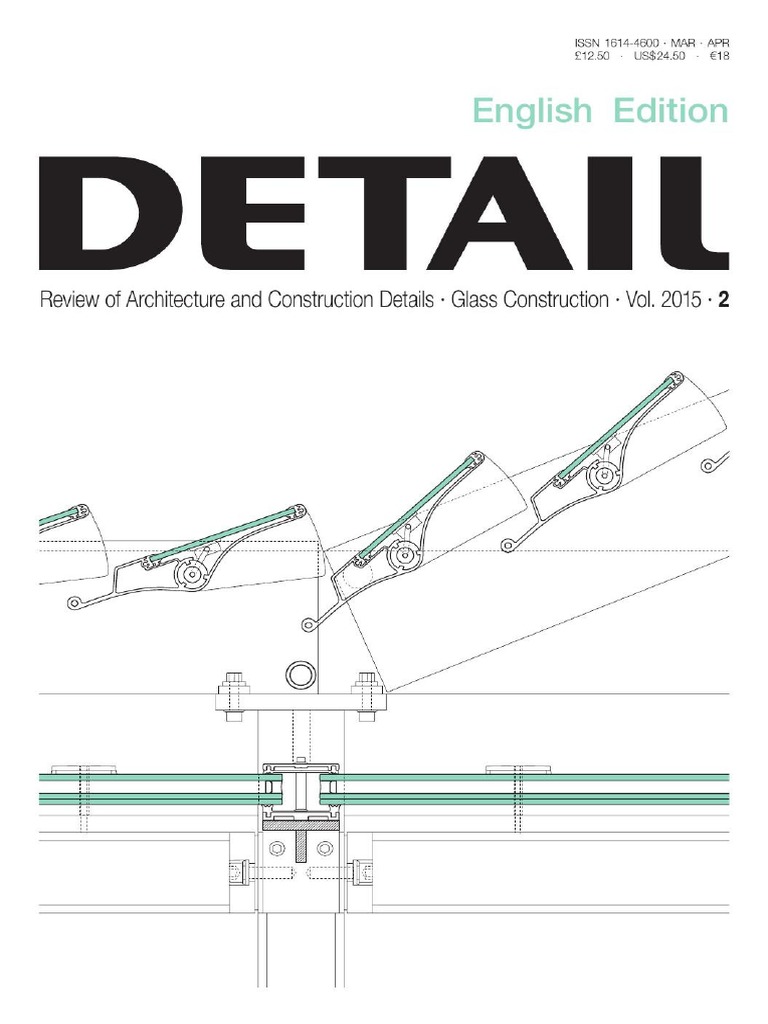 ISSN 1614-4600 · MAR · APR
£12.50 · US$24.50 · €18

English Edition

DETAIL

Review of Architecture and Construction Details · Glass Construction · Vol. 2015 · 2