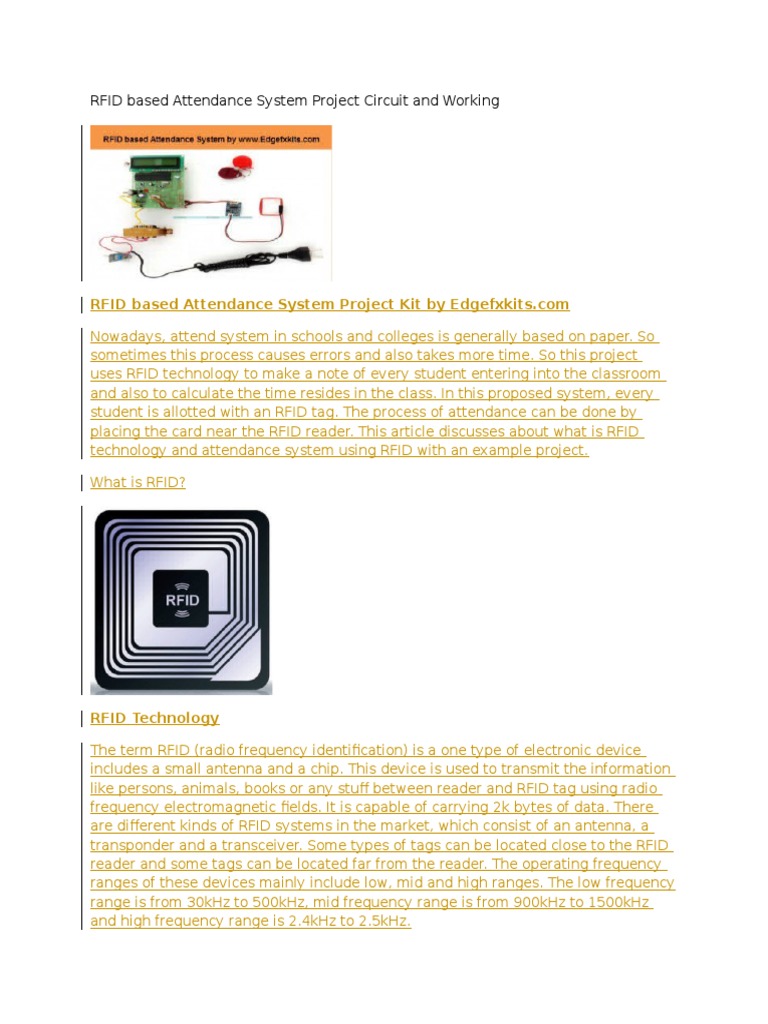 RFID based Attendance System Project Circuit and Working

RFID based Attendance System by www.Edgefxkits.com

RFID based Attendance System Project Kit by Edgefxkits.com

Nowadays, attend system in schools and colleges is generally based on paper. So sometimes this process causes errors and also takes more time. So this project uses RFID technology to make a note of every student entering into the classroom and also to calculate the time resides in the class. In this proposed system, every student is allotted with an RFID tag. The process of attendance can be done by placing the card near the RFID reader. This article discusses about what is RFID technology and attendance system using RFID with an example project.

What is RFID?

RFID

RFID Technology

The term RFID (radio frequency identification) is a one type of electronic device includes a small antenna and a chip. This device is used to transmit the information like persons, animals, books or any stuff between reader and RFID tag using radio frequency electromagnetic fields. It is capable of carrying 2k bytes of data. There are different kinds of RFID systems in the market, which consist of an antenna, a transponder and a transceiver. Some types of tags can be located close to the RFID reader and some tags can be located far from the reader. The operating frequency ranges of these devices mainly include low, mid and high ranges. The low frequency range is from 30kHz to 500kHz, mid frequency range is from 900kHz to 1500kHz and high frequency range is 2.4kHz to 2.5kHz.