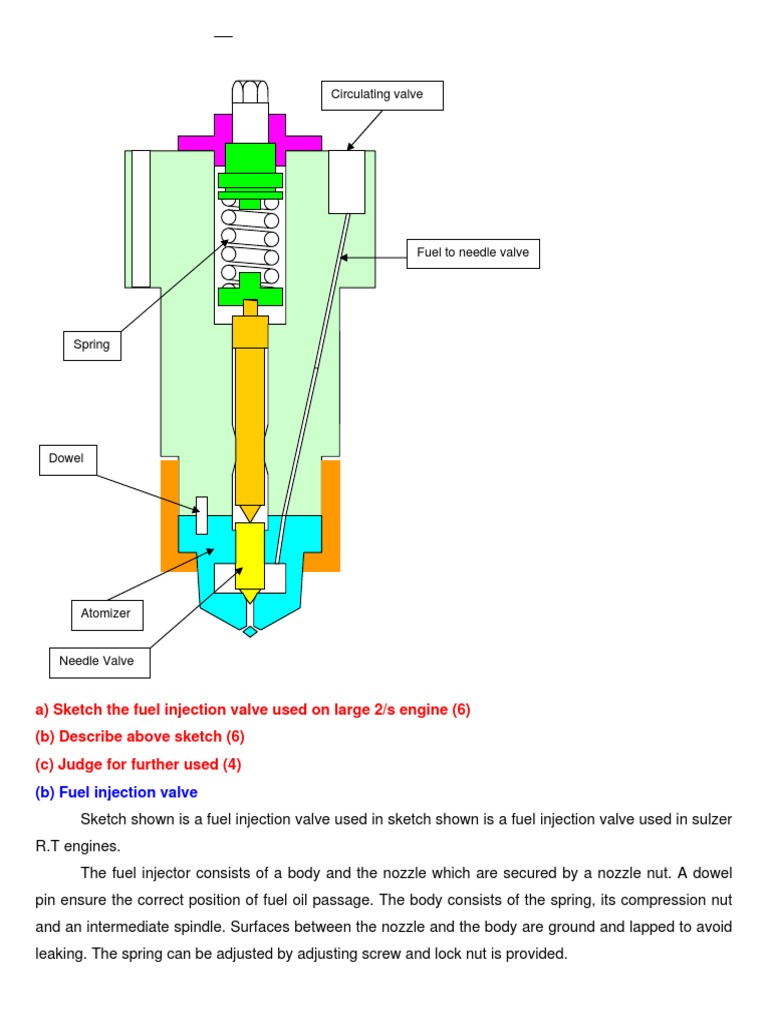 Circulating valve

Fuel to needle valve

Spring

Dowel

Atomizer

Needle Valve

a) Sketch the fuel injection valve used on large 2/s engine (6)

(b) Describe above sketch (6)

(c) Judge for further used (4)

(b) Fuel injection valve

Sketch shown is a fuel injection valve used in sketch shown is a fuel injection valve used in sulzer R.T engines.

The fuel injector consists of a body and the nozzle which are secured by a nozzle nut. A dowel pin ensure the correct position of fuel oil passage. The body consists of the spring, its compression nut and an intermediate spindle. Surfaces between the nozzle and the body are ground and lapped to avoid leaking. The spring can be adjusted by adjusting screw and lock nut is provided.