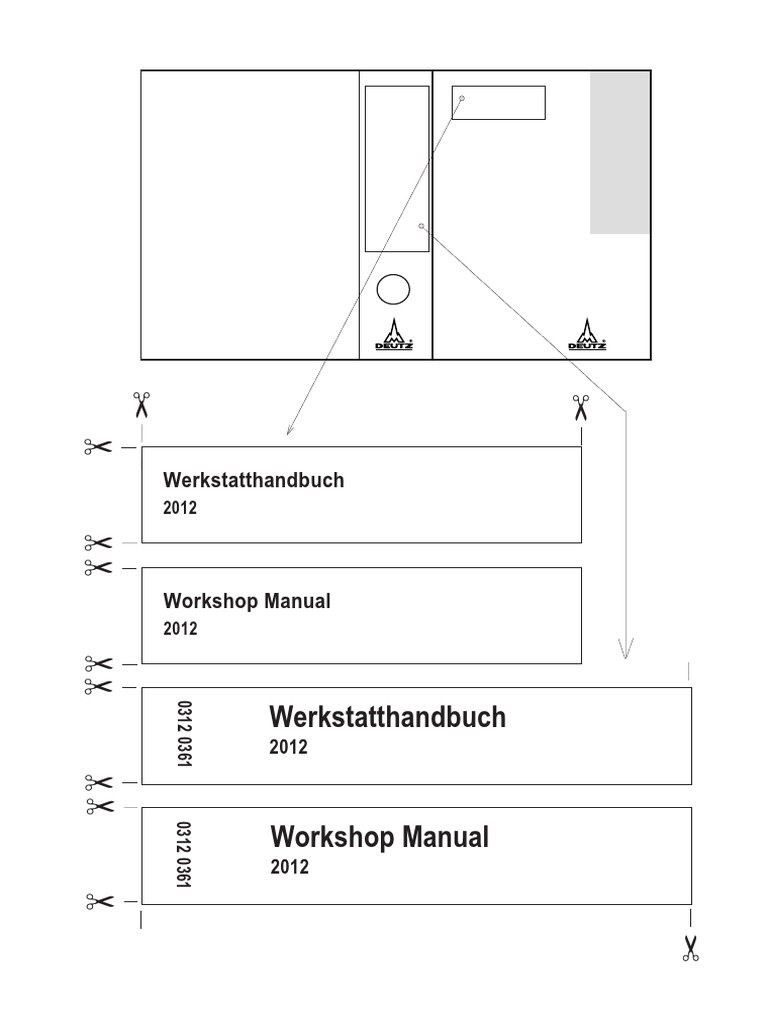 DEUTZ

DEUTZ

Werkstatthandbuch
2012

Workshop Manual
2012

0312 0361

Werkstatthandbuch
2012

0312 0361

Workshop Manual
2012