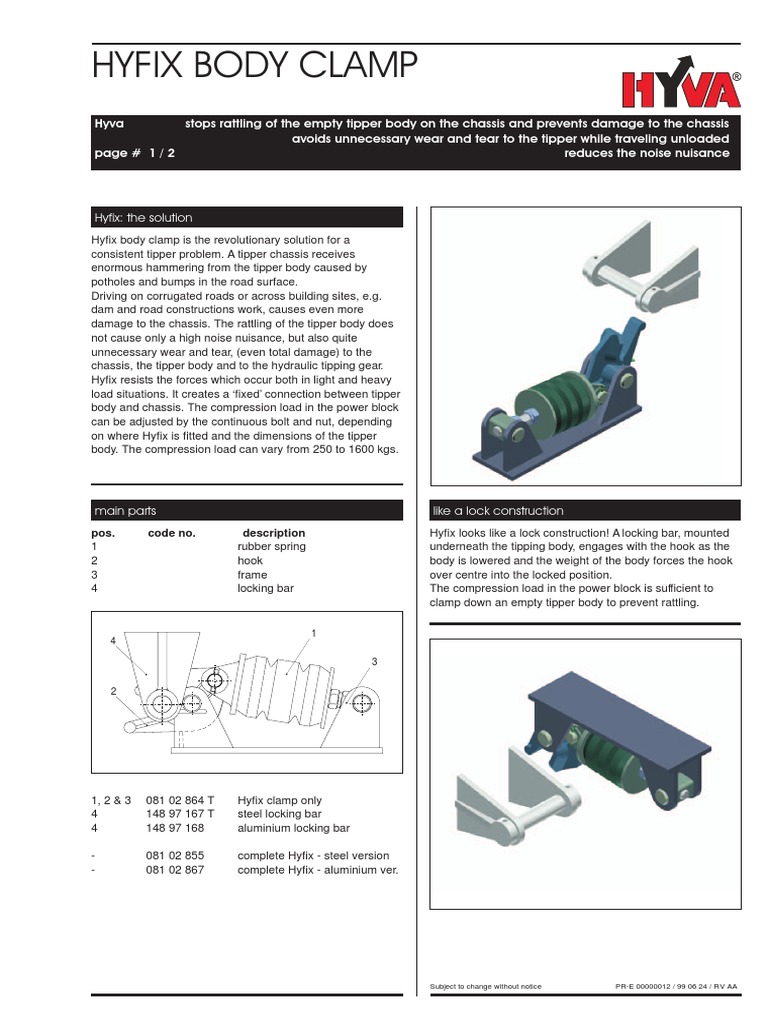 HYFIX BODY CLAMP

HYVA®

Hyva stops rattling of the empty tipper body on the chassis and prevents damage to the chassis
avoids unnecessary wear and tear to the tipper while traveling unloaded
page # 1 / 2 reduces the noise nuisance

Hyfix: the solution

Hyfix body clamp is the revolutionary solution for a consistent tipper problem. A tipper chassis receives enormous hammering from the tipper body caused by potholes and bumps in the road surface.
Driving on corrugated roads or across building sites, e.g. dam and road constructions work, causes even more damage to the chassis. The rattling of the tipper body does not cause only a high noise nuisance, but also quite unnecessary wear and tear, (even total damage) to the chassis, the tipper body and to the hydraulic tipping gear.
Hyfix resists the forces which occur both in light and heavy load situations. It creates a 'fixed' connection between tipper body and chassis. The compression load in the power block can be adjusted by the continuous bolt and nut, depending on where Hyfix is fitted and the dimensions of the tipper body. The compression load can vary from 250 to 1600 kgs.

main parts

| pos. | code no. | description |
|---|---|---|
| 1 | | rubber spring |
| 2 | | hook |
| 3 | | frame |
| 4 | | locking bar |

4
1
3
2

| | | |
|---|---|---|
| 1, 2 & 3 | 081 02 864 T | Hyfix clamp only |
| 4 | 148 97 167 T | steel locking bar |
| 4 | 148 97 168 | aluminium locking bar |
| - | 081 02 855 | complete Hyfix - steel version |
| - | 081 02 867 | complete Hyfix - aluminium ver. |

like a lock construction

Hyfix looks like a lock construction! A locking bar, mounted underneath the tipping body, engages with the hook as the body is lowered and the weight of the body forces the hook over centre into the locked position.
The compression load in the power block is sufficient to clamp down an empty tipper body to prevent rattling.

Subject to change without notice PR-E 00000012 / 99 06 24 / RV AA