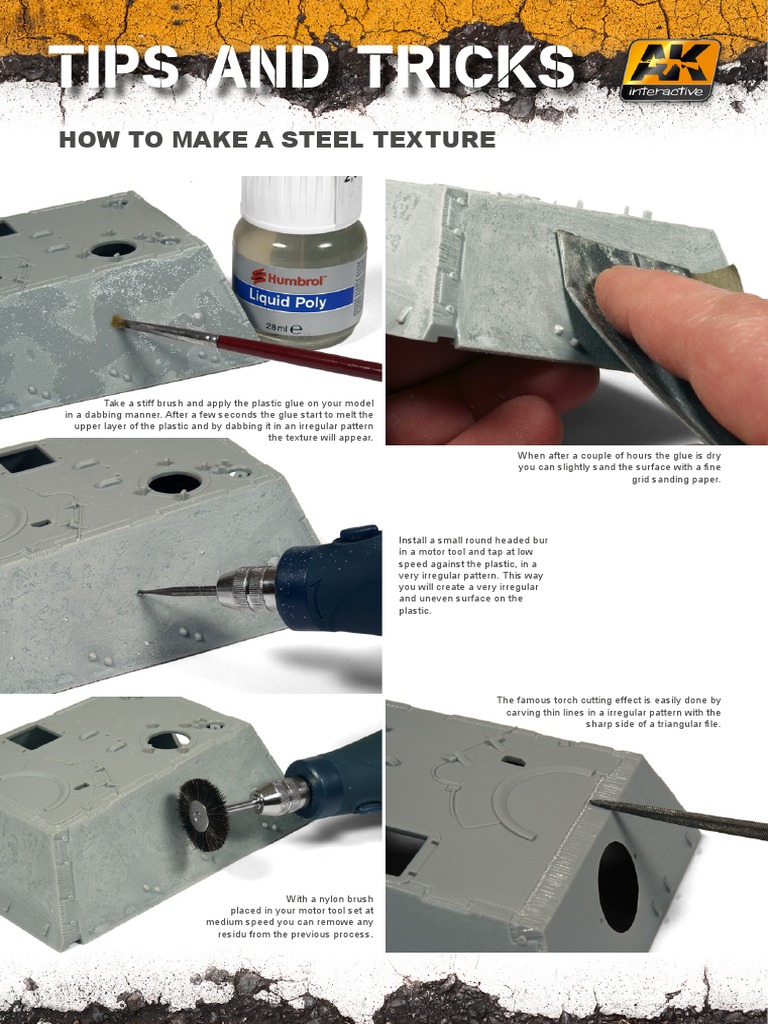 TIPS AND TRICKS

AK interactive

HOW TO MAKE A STEEL TEXTURE

Humbrol
Liquid Poly
28ml ℮

Take a stiff brush and apply the plastic glue on your model in a dabbing manner. After a few seconds the glue start to melt the upper layer of the plastic and by dabbing it in an irregular pattern the texture will appear.

When after a couple of hours the glue is dry you can slightly sand the surface with a fine grid sanding paper.

Install a small round headed bur in a motor tool and tap at low speed against the plastic, in a very irregular pattern. This way you will create a very irregular and uneven surface on the plastic.

The famous torch cutting effect is easily done by carving thin lines in a irregular pattern with the sharp side of a triangular file.

With a nylon brush placed in your motor tool set at medium speed you can remove any residu from the previous process.