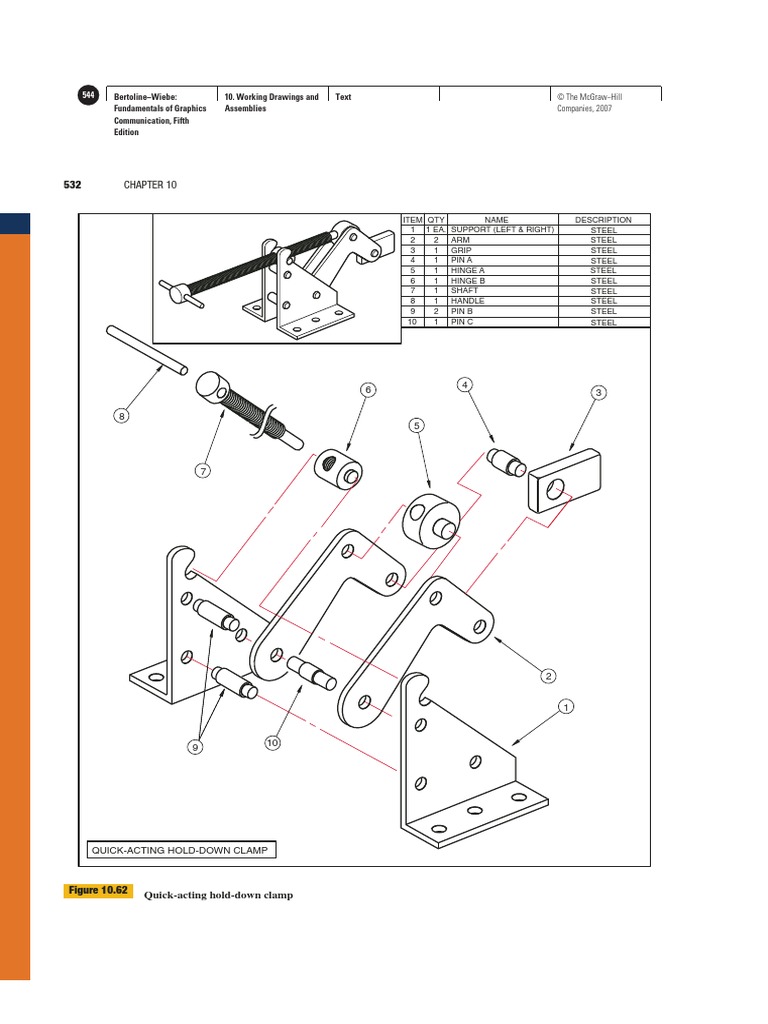 544

Bertoline–Wiebe: Fundamentals of Graphics Communication, Fifth Edition

10. Working Drawings and Assemblies

Text

© The McGraw–Hill Companies, 2007

532 CHAPTER 10

| ITEM | QTY | NAME | DESCRIPTION |
|---|---|---|---|
| 1 | 1 EA. | SUPPORT (LEFT & RIGHT) | STEEL |
| 2 | 2 | ARM | STEEL |
| 3 | 1 | GRIP | STEEL |
| 4 | 1 | PIN A | STEEL |
| 5 | 1 | HINGE A | STEEL |
| 6 | 1 | HINGE B | STEEL |
| 7 | 1 | SHAFT | STEEL |
| 8 | 1 | HANDLE | STEEL |
| 9 | 2 | PIN B | STEEL |
| 10 | 1 | PIN C | STEEL |

8

7

6

5

4

3

2

1

9

10

QUICK-ACTING HOLD-DOWN CLAMP

Figure 10.62 Quick-acting hold-down clamp