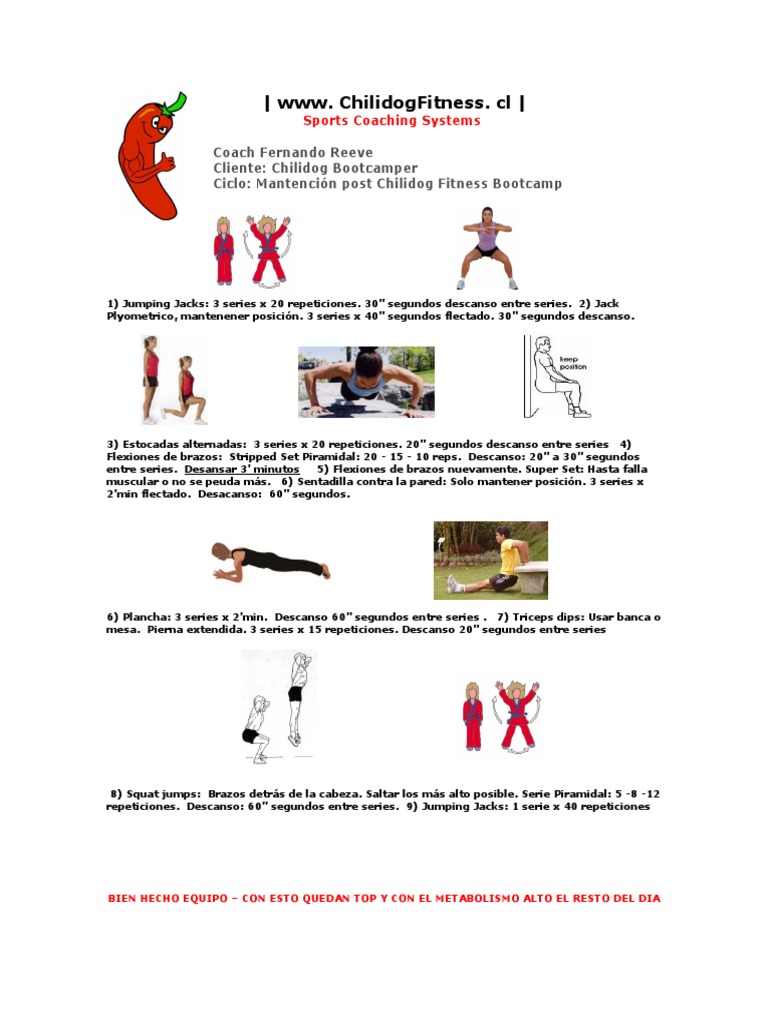 | www. ChilidogFitness. cl |
Sports Coaching Systems

Coach Fernando Reeve
Cliente: Chilidog Bootcamper
Ciclo: Mantención post Chilidog Fitness Bootcamp

1) Jumping Jacks: 3 series x 20 repeticiones. 30" segundos descanso entre series. 2) Jack Plyometrico, mantenener posición. 3 series x 40" segundos flectado. 30" segundos descanso.

keep position

3) Estocadas alternadas: 3 series x 20 repeticiones. 20" segundos descanso entre series 4) Flexiones de brazos: Stripped Set Piramidal: 20 - 15 - 10 reps. Descanso: 20" a 30" segundos entre series. Desansar 3' minutos 5) Flexiones de brazos nuevamente. Super Set: Hasta falla muscular o no se peuda más. 6) Sentadilla contra la pared: Solo mantener posición. 3 series x 2'min flectado. Desacanso: 60" segundos.

6) Plancha: 3 series x 2'min. Descanso 60" segundos entre series . 7) Triceps dips: Usar banca o mesa. Pierna extendida. 3 series x 15 repeticiones. Descanso 20" segundos entre series

8) Squat jumps: Brazos detrás de la cabeza. Saltar los más alto posible. Serie Piramidal: 5 -8 -12 repeticiones. Descanso: 60" segundos entre series. 9) Jumping Jacks: 1 serie x 40 repeticiones

BIEN HECHO EQUIPO – CON ESTO QUEDAN TOP Y CON EL METABOLISMO ALTO EL RESTO DEL DIA