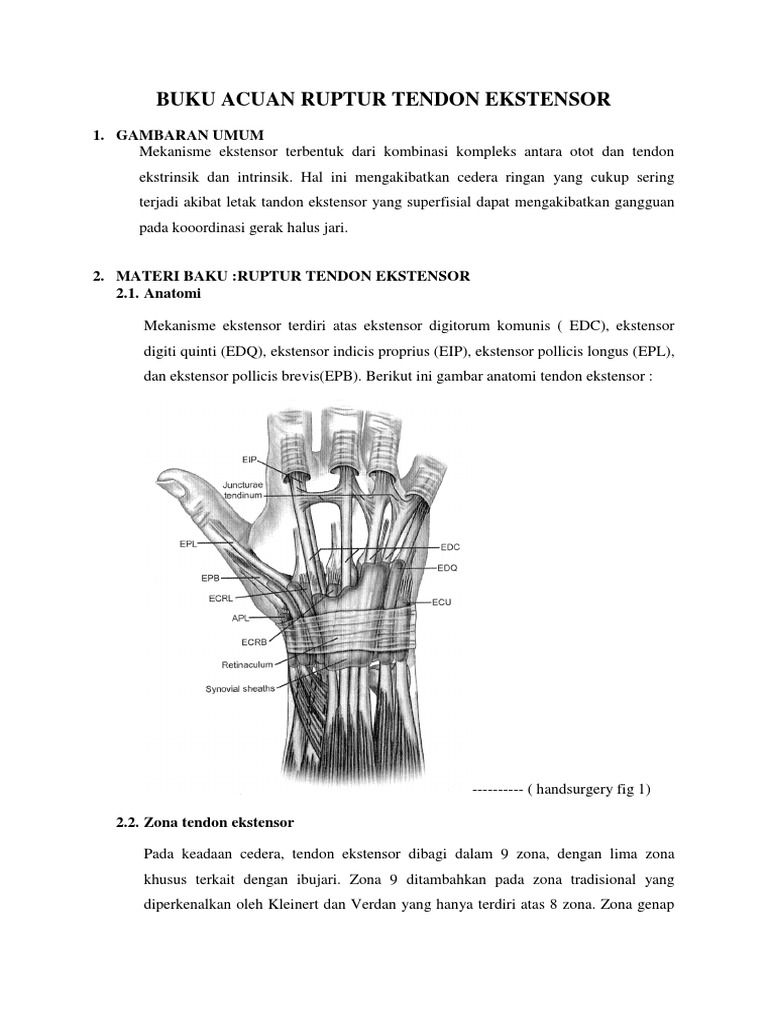 BUKU ACUAN RUPTUR TENDON EKSTENSOR

1. GAMBARAN UMUM

Mekanisme ekstensor terbentuk dari kombinasi kompleks antara otot dan tendon ekstrinsik dan intrinsik. Hal ini mengakibatkan cedera ringan yang cukup sering terjadi akibat letak tandon ekstensor yang superfisial dapat mengakibatkan gangguan pada kooordinasi gerak halus jari.

2. MATERI BAKU :RUPTUR TENDON EKSTENSOR

2.1. Anatomi

Mekanisme ekstensor terdiri atas ekstensor digitorum komunis ( EDC), ekstensor digiti quinti (EDQ), ekstensor indicis proprius (EIP), ekstensor pollicis longus (EPL), dan ekstensor pollicis brevis(EPB). Berikut ini gambar anatomi tendon ekstensor :

EIP
Juncturae tendinum
EPL
EPB
ECRL
APL
ECRB
Retinaculum
Synovial sheaths
EDC
EDQ
ECU

---------- ( handsurgery fig 1)

2.2. Zona tendon ekstensor

Pada keadaan cedera, tendon ekstensor dibagi dalam 9 zona, dengan lima zona khusus terkait dengan ibujari. Zona 9 ditambahkan pada zona tradisional yang diperkenalkan oleh Kleinert dan Verdan yang hanya terdiri atas 8 zona. Zona genap