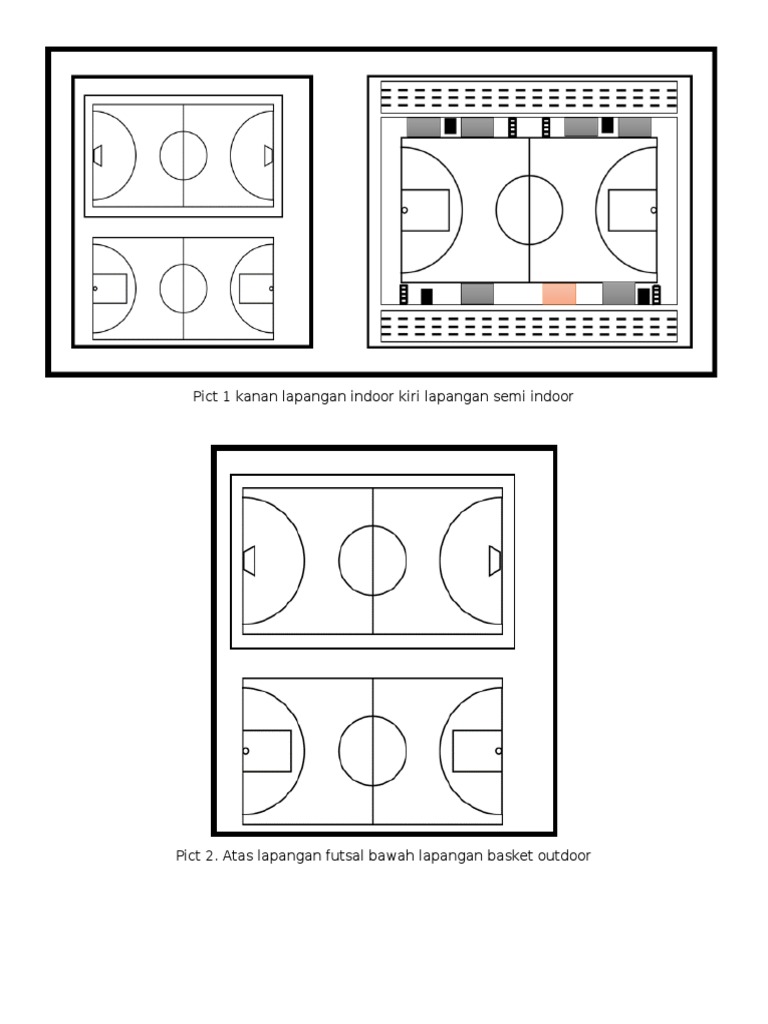 Pict 1 kanan lapangan indoor kiri lapangan semi indoor

Pict 2. Atas lapangan futsal bawah lapangan basket outdoor