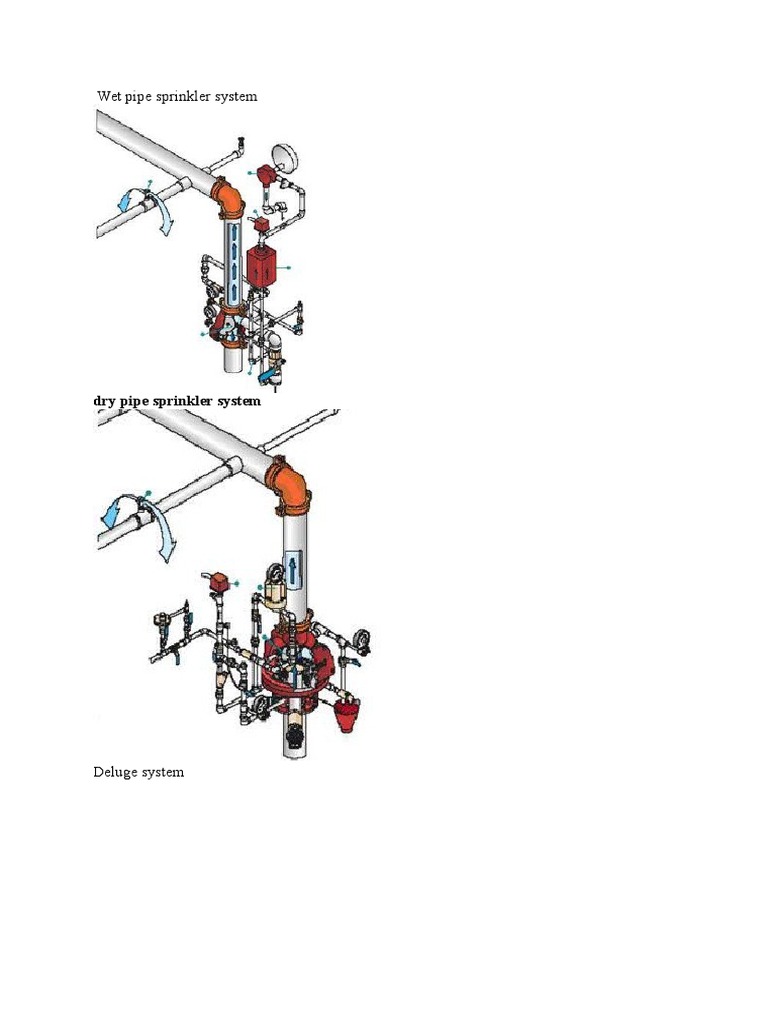 Wet pipe sprinkler system

dry pipe sprinkler system

Deluge system