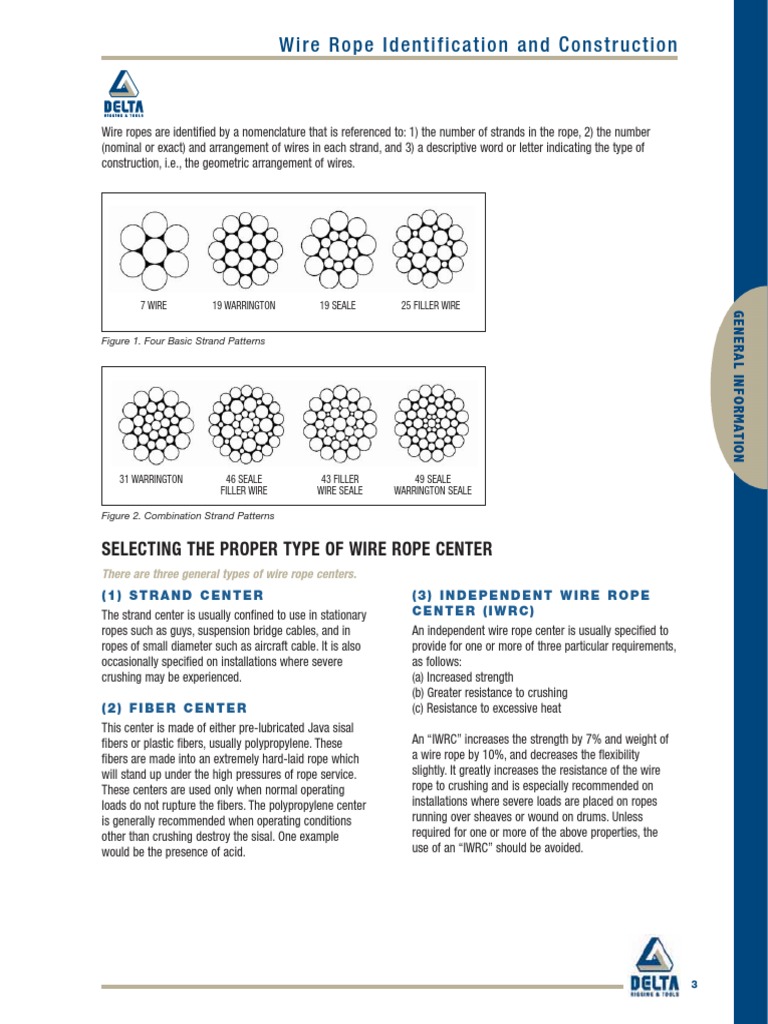 Wire Rope Identification and Construction

DELTA
RIGGING & TOOLS

Wire ropes are identified by a nomenclature that is referenced to: 1) the number of strands in the rope, 2) the number (nominal or exact) and arrangement of wires in each strand, and 3) a descriptive word or letter indicating the type of construction, i.e., the geometric arrangement of wires.

7 WIRE
19 WARRINGTON
19 SEALE
25 FILLER WIRE

Figure 1. Four Basic Strand Patterns

31 WARRINGTON
46 SEALE FILLER WIRE
43 FILLER WIRE SEALE
49 SEALE WARRINGTON SEALE

Figure 2. Combination Strand Patterns

GENERAL INFORMATION

SELECTING THE PROPER TYPE OF WIRE ROPE CENTER

There are three general types of wire rope centers.

(1) STRAND CENTER

The strand center is usually confined to use in stationary ropes such as guys, suspension bridge cables, and in ropes of small diameter such as aircraft cable. It is also occasionally specified on installations where severe crushing may be experienced.

(2) FIBER CENTER

This center is made of either pre-lubricated Java sisal fibers or plastic fibers, usually polypropylene. These fibers are made into an extremely hard-laid rope which will stand up under the high pressures of rope service. These centers are used only when normal operating loads do not rupture the fibers. The polypropylene center is generally recommended when operating conditions other than crushing destroy the sisal. One example would be the presence of acid.

(3) INDEPENDENT WIRE ROPE CENTER (IWRC)

An independent wire rope center is usually specified to provide for one or more of three particular requirements, as follows:
(a) Increased strength
(b) Greater resistance to crushing
(c) Resistance to excessive heat

An “IWRC” increases the strength by 7% and weight of a wire rope by 10%, and decreases the flexibility slightly. It greatly increases the resistance of the wire rope to crushing and is especially recommended on installations where severe loads are placed on ropes running over sheaves or wound on drums. Unless required for one or more of the above properties, the use of an “IWRC” should be avoided.

DELTA
RIGGING & TOOLS

3