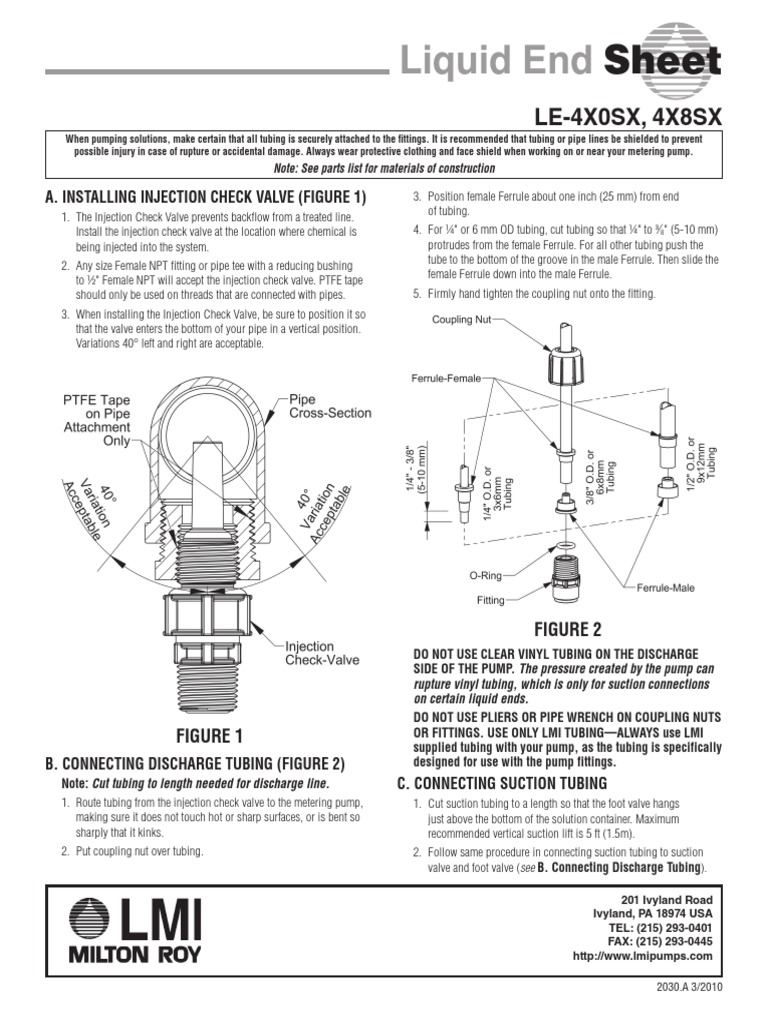 Liquid End Sheet

LE-4X0SX, 4X8SX

When pumping solutions, make certain that all tubing is securely attached to the fittings. It is recommended that tubing or pipe lines be shielded to prevent possible injury in case of rupture or accidental damage. Always wear protective clothing and face shield when working on or near your metering pump.

Note: See parts list for materials of construction

A. INSTALLING INJECTION CHECK VALVE (FIGURE 1)

1. The Injection Check Valve prevents backflow from a treated line. Install the injection check valve at the location where chemical is being injected into the system.

2. Any size Female NPT fitting or pipe tee with a reducing bushing to ½" Female NPT will accept the injection check valve. PTFE tape should only be used on threads that are connected with pipes.

3. When installing the Injection Check Valve, be sure to position it so that the valve enters the bottom of your pipe in a vertical position. Variations 40° left and right are acceptable.

PTFE Tape on Pipe Attachment Only

Pipe Cross-Section

40° Variation Acceptable

40° Variation Acceptable

Injection Check-Valve

FIGURE 1

B. CONNECTING DISCHARGE TUBING (FIGURE 2)

Note: Cut tubing to length needed for discharge line.

1. Route tubing from the injection check valve to the metering pump, making sure it does not touch hot or sharp surfaces, or is bent so sharply that it kinks.

2. Put coupling nut over tubing.

3. Position female Ferrule about one inch (25 mm) from end of tubing.

4. For ¼" or 6 mm OD tubing, cut tubing so that ¼" to ⅜" (5-10 mm) protrudes from the female Ferrule. For all other tubing push the tube to the bottom of the groove in the male Ferrule. Then slide the female Ferrule down into the male Ferrule.

5. Firmly hand tighten the coupling nut onto the fitting.

Coupling Nut

Ferrule-Female

1/4" - 3/8" (5-10 mm)

1/4" O.D. or 3x6mm Tubing

3/8" O.D. or 6x8mm Tubing

1/2" O.D. or 9x12mm Tubing

O-Ring

Fitting

Ferrule-Male

FIGURE 2

DO NOT USE CLEAR VINYL TUBING ON THE DISCHARGE SIDE OF THE PUMP. The pressure created by the pump can rupture vinyl tubing, which is only for suction connections on certain liquid ends.

DO NOT USE PLIERS OR PIPE WRENCH ON COUPLING NUTS OR FITTINGS. USE ONLY LMI TUBING—ALWAYS use LMI supplied tubing with your pump, as the tubing is specifically designed for use with the pump fittings.

C. CONNECTING SUCTION TUBING

1. Cut suction tubing to a length so that the foot valve hangs just above the bottom of the solution container. Maximum recommended vertical suction lift is 5 ft (1.5m).

2. Follow same procedure in connecting suction tubing to suction valve and foot valve (see B. Connecting Discharge Tubing).

LMI
MILTON ROY

201 Ivyland Road
Ivyland, PA 18974 USA
TEL: (215) 293-0401
FAX: (215) 293-0445
http://www.lmipumps.com

2030.A 3/2010